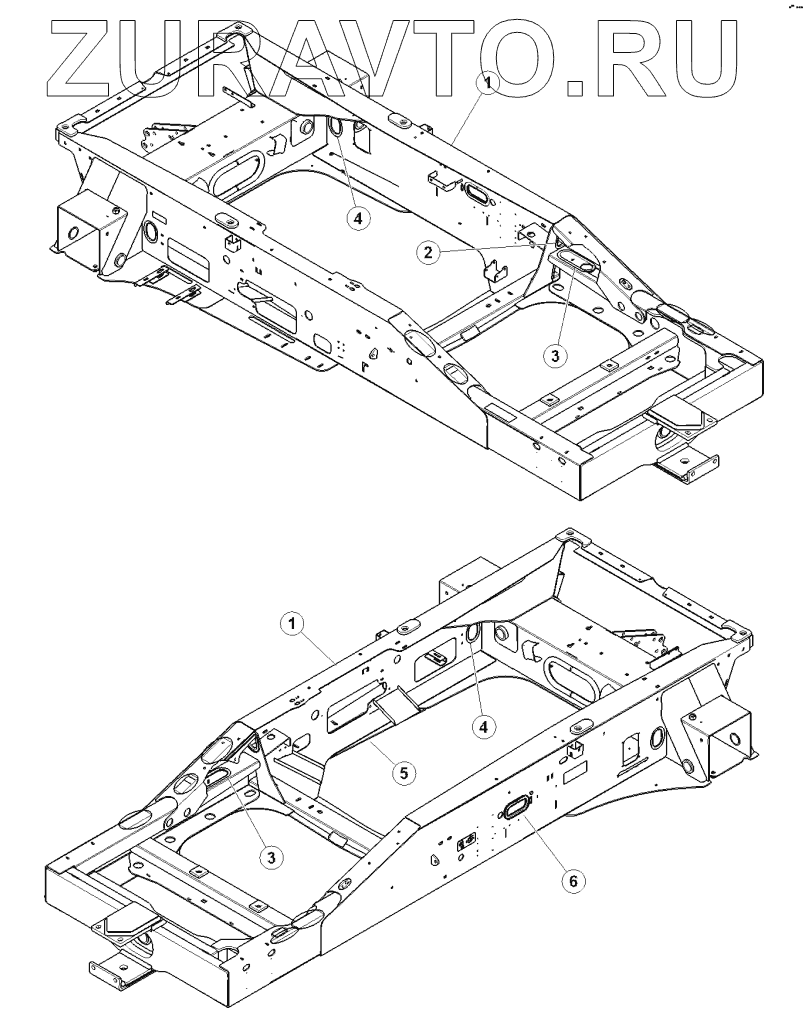 ZURAVTO.RU

1
4
2
3

1
4
5
3
6