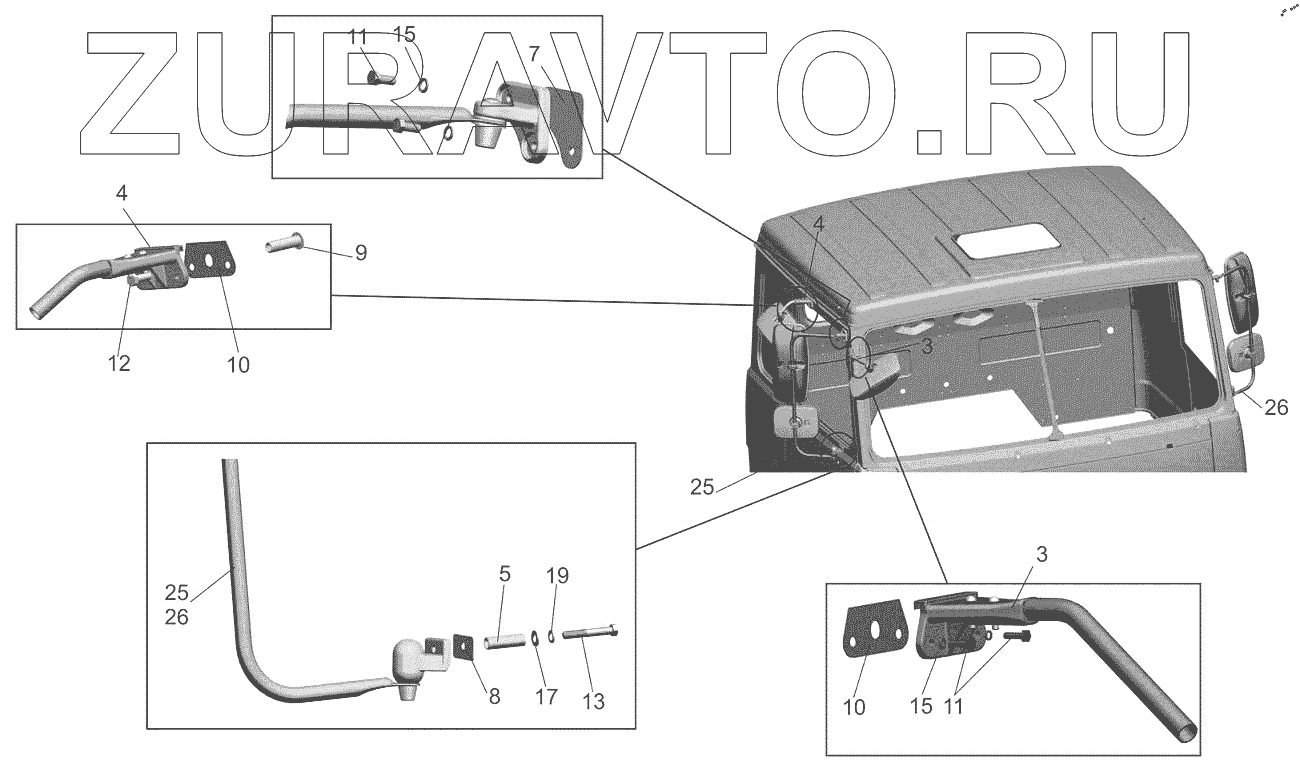 ZURAVTO.RU

11 15 7

4

9

12 10

4

3

26

25

25
26

5 19

8 17 13

3

10 15 11