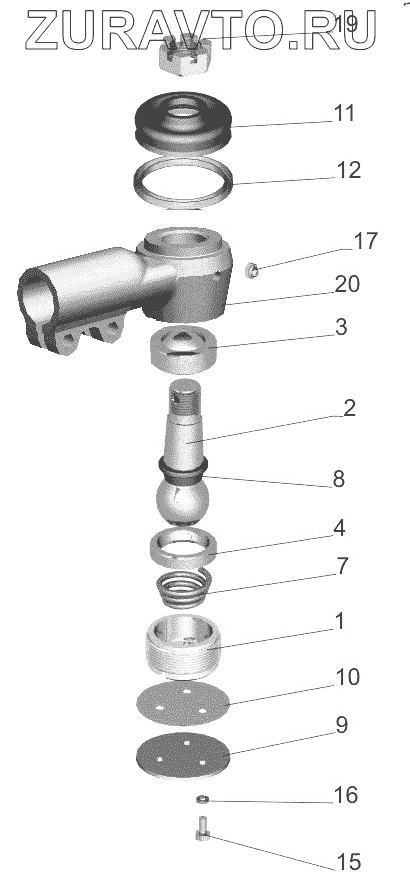 ZURAVTO.RU
19
11
12
17
20
3
2
8
4
7
1
10
9
16
15