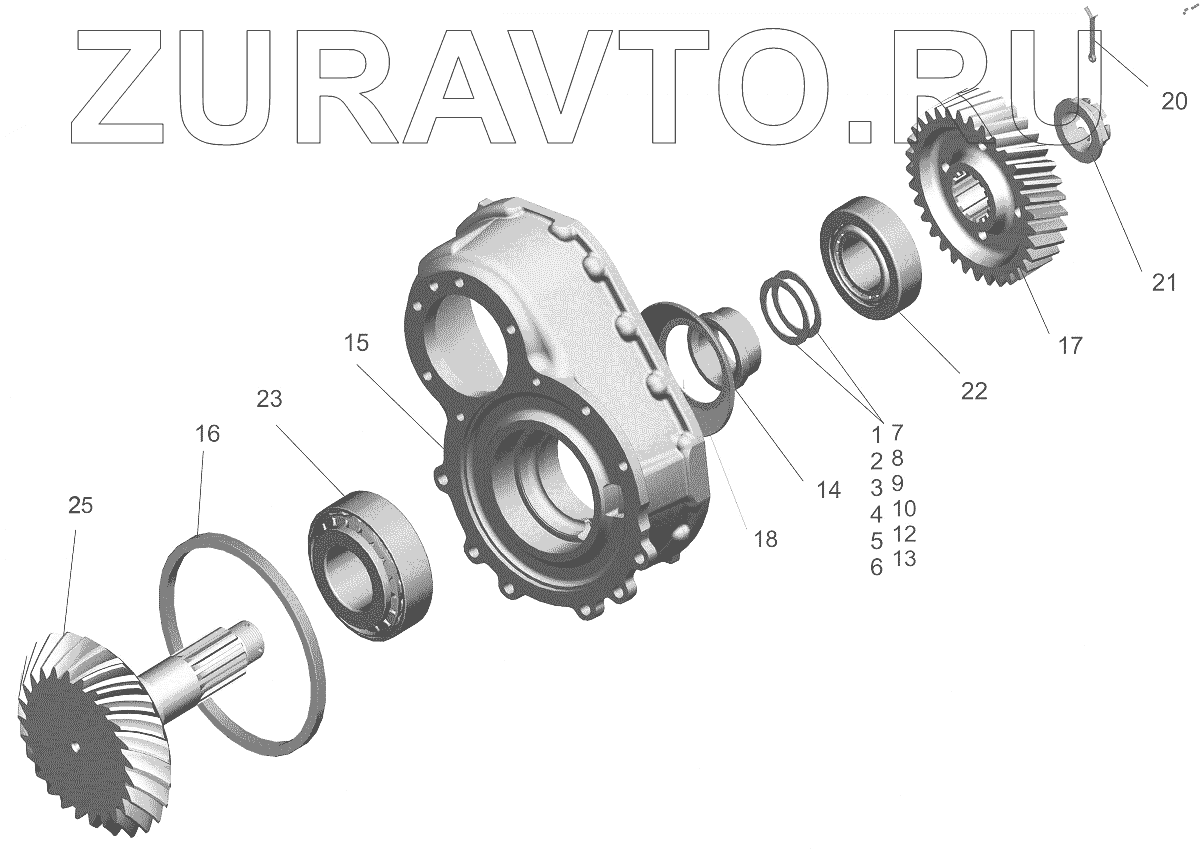 ZURAVTO.RU

20

21

17

22

15

23

16

25

14

18

1 7
2 8
3 9
4 10
5 12
6 13