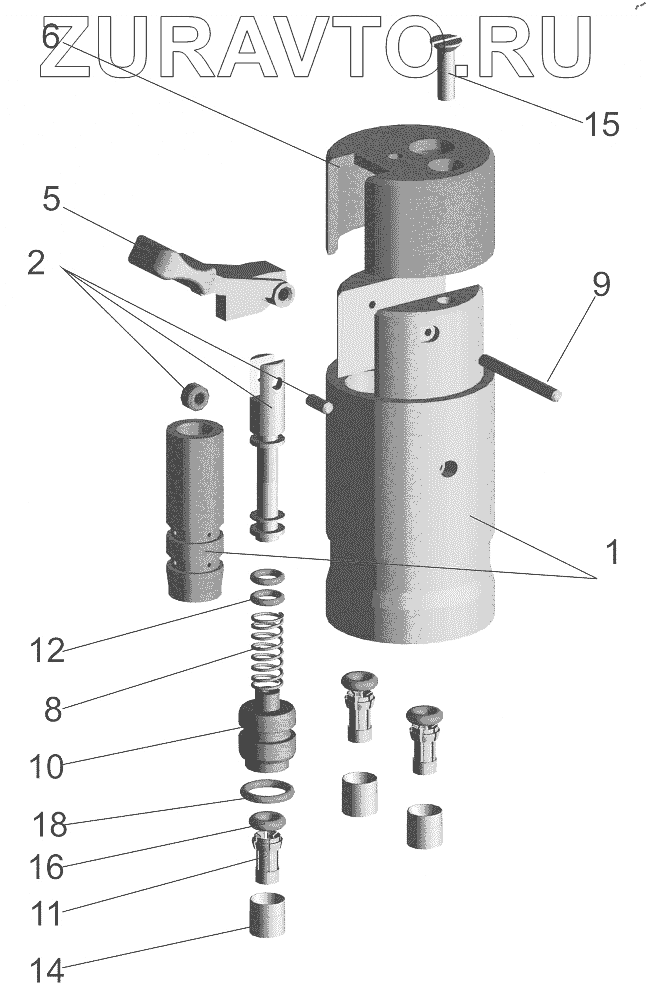 ZURAVTO.RU
6
15
5
2
9
1
12
8
10
18
16
11
14