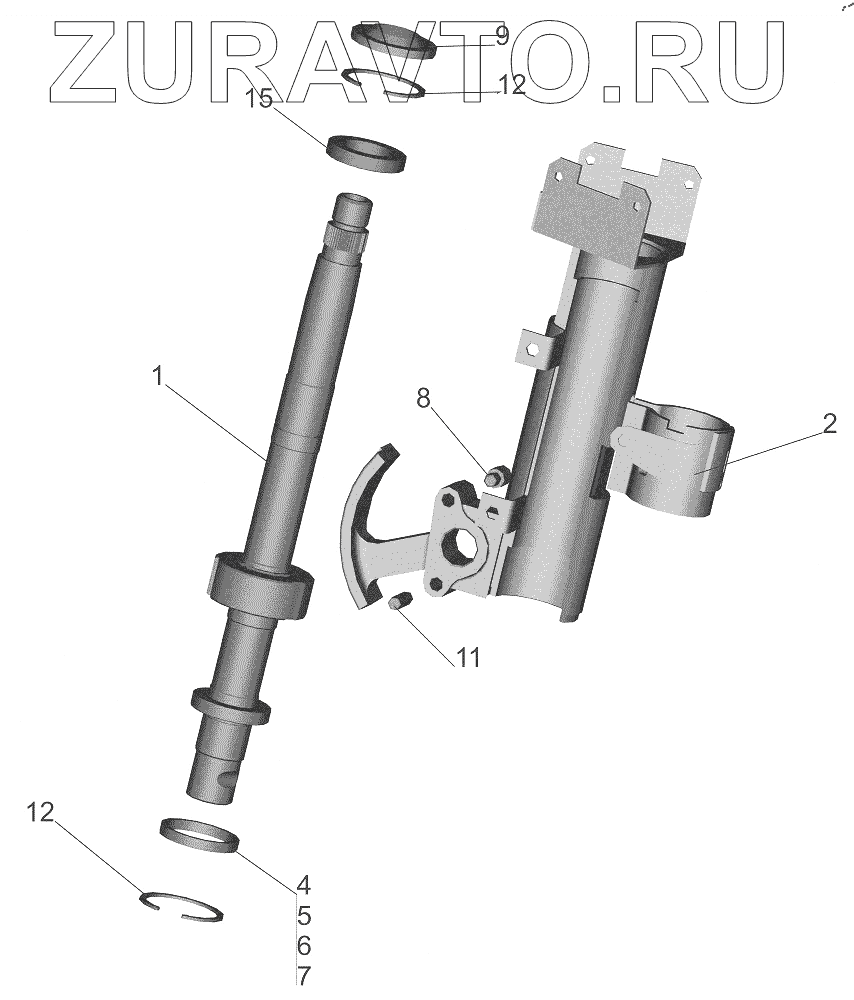 ZURAVTO.RU
9
12
15
1
8
2
11
12
4
5
6
7