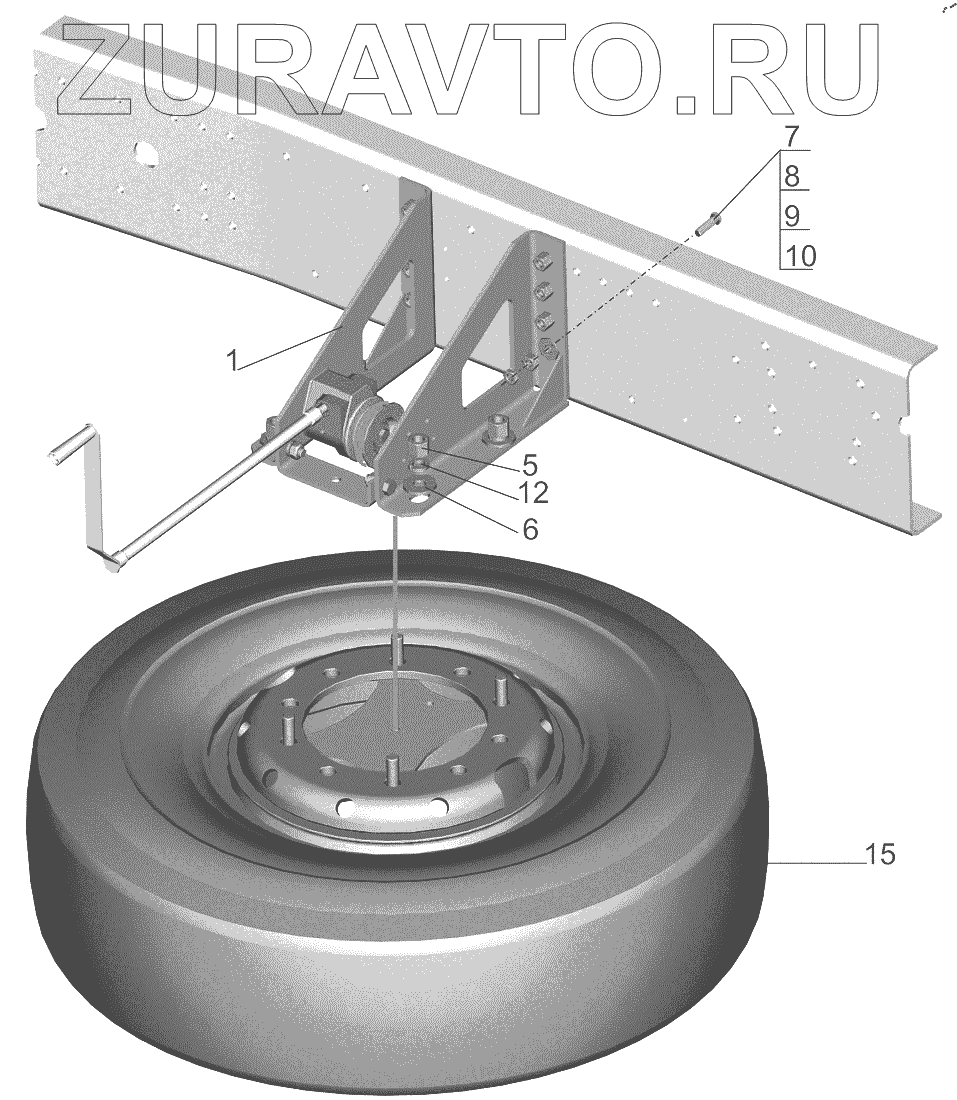 ZURAVTO.RU

7
8
9
10

1

5
12
6

15