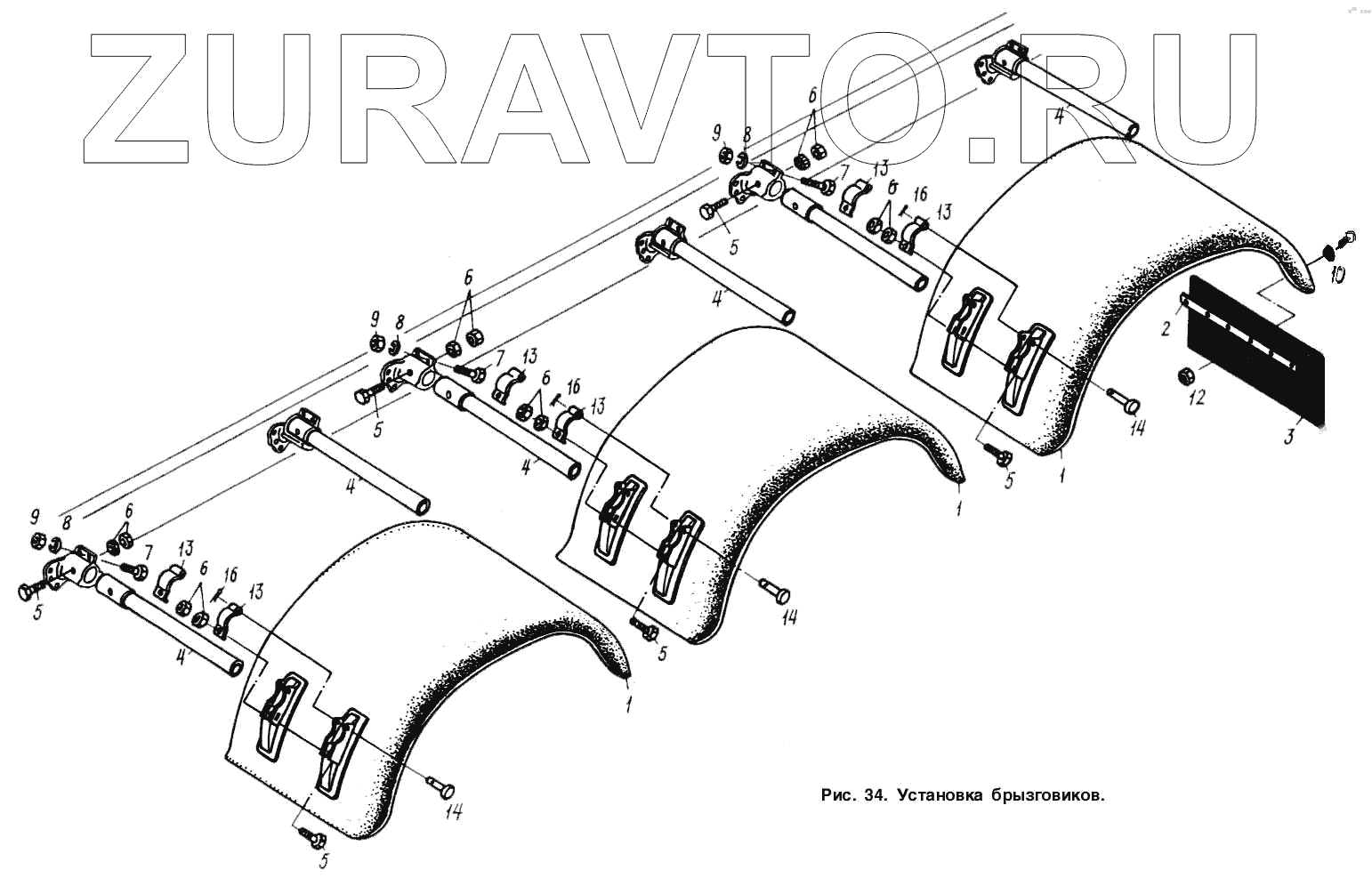 ZURAVTO.RU

4
9 8 6
7 13
6 16 13
5
4
10
2
12
3
14
5 1
9 8 6
7 13
6 16 13
5
4
4
1
14
5
9 8 6
7 13
6 16 13
5
4
1
14
5

Рис. 34. Установка брызговиков.