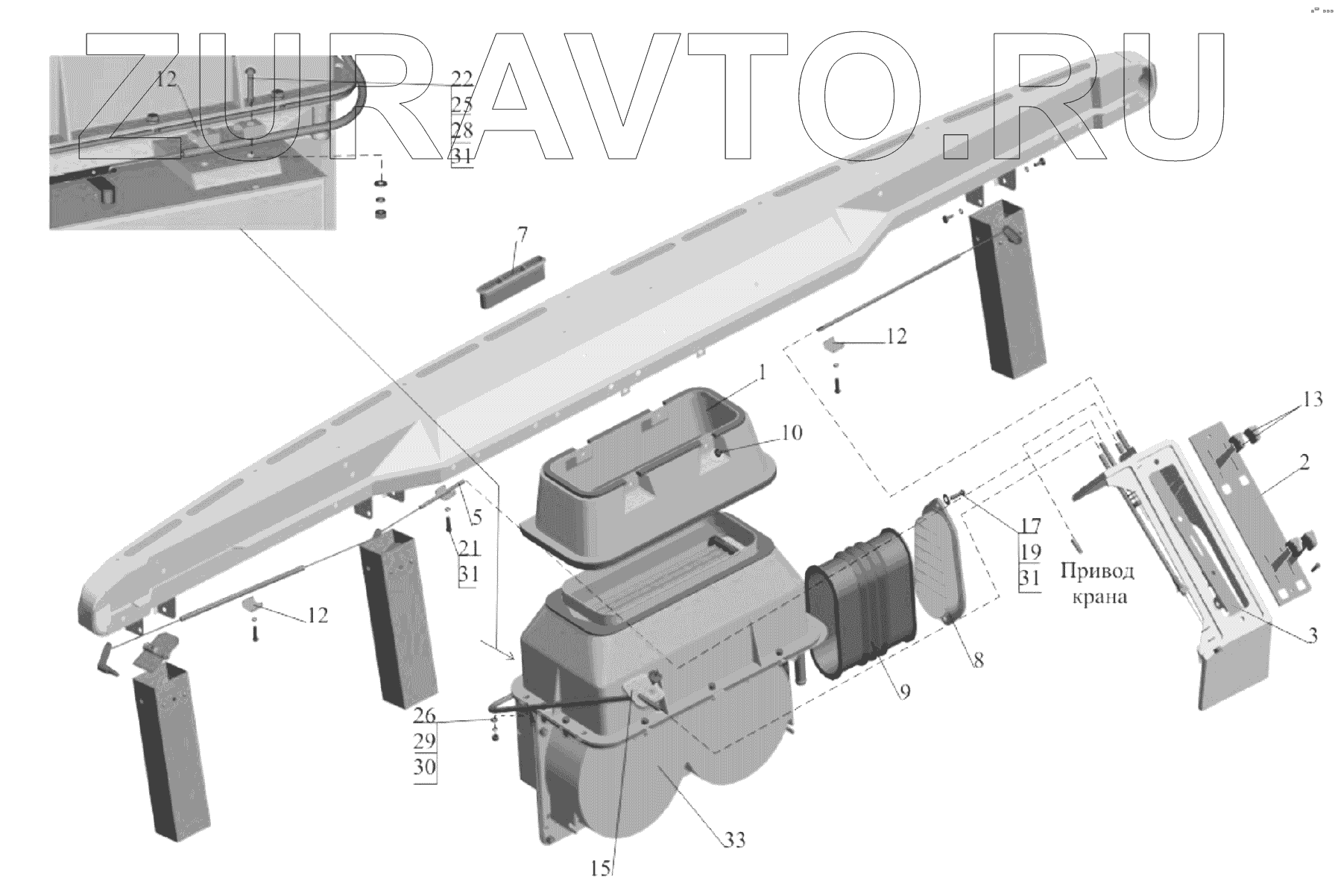 ZURAVTO.RU

12
22
25
28
31

7

12

1

10

13

2

5
21
31

17
19
31

Привод крана

12

3

8

9

26
29
30

33

15