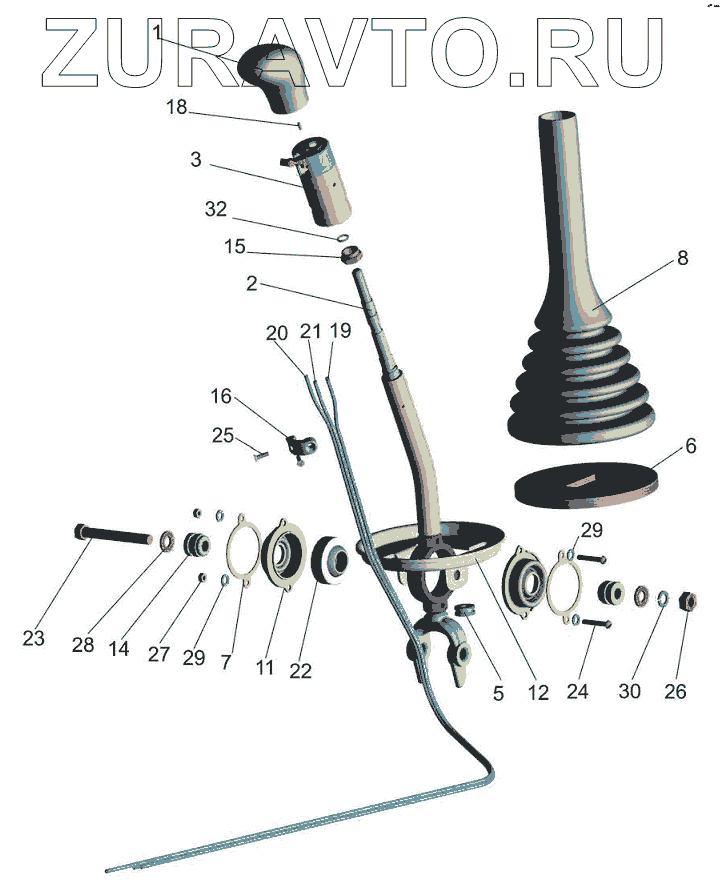 ZURAVTO.RU

1
18
3
32
15
2
8
20 21 19
16
25
6
29
23
28
14
27
29
7
11
22
5
12
24
30
26