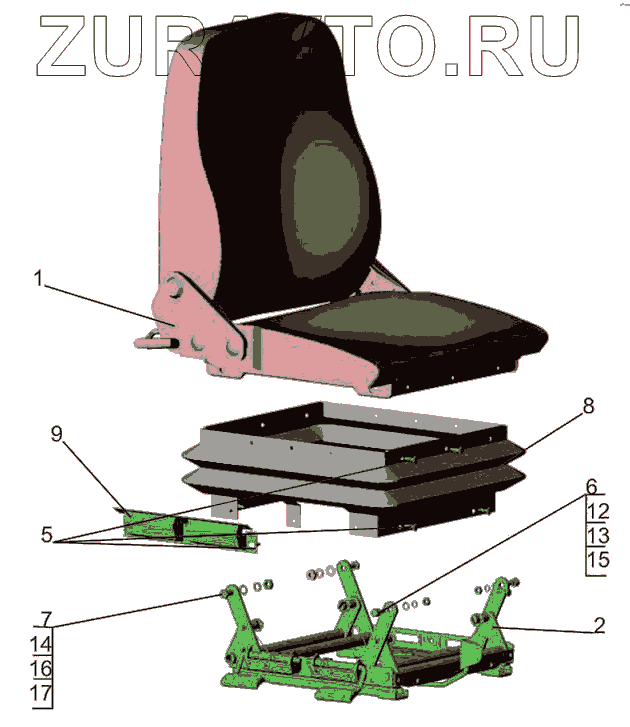 ZURAVTO.RU

1

8

9

5

6
12
13
15

7
14
16
17

2