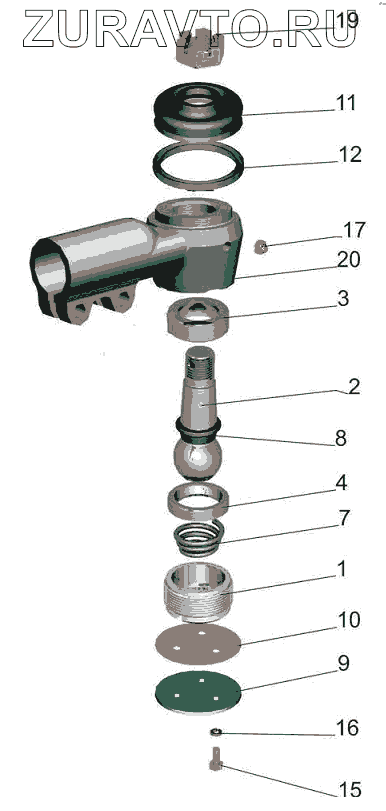 ZURAVTO.RU

19
11
12
17
20
3
2
8
4
7
1
10
9
16
15