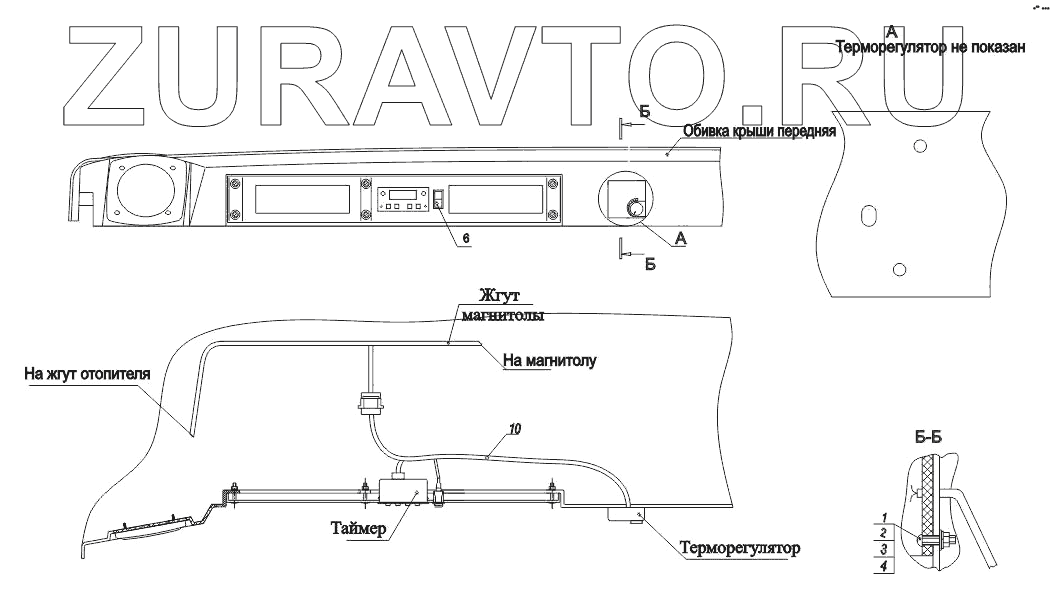 ZURAVTO.RU

А
Терморегулятор не показан

Б
Обивка крыши передняя

6

А

Б

Жгут магнитолы

На магнитолу

На жгут отопителя

10

Таймер

Терморегулятор

Б-Б

1
2
3
4