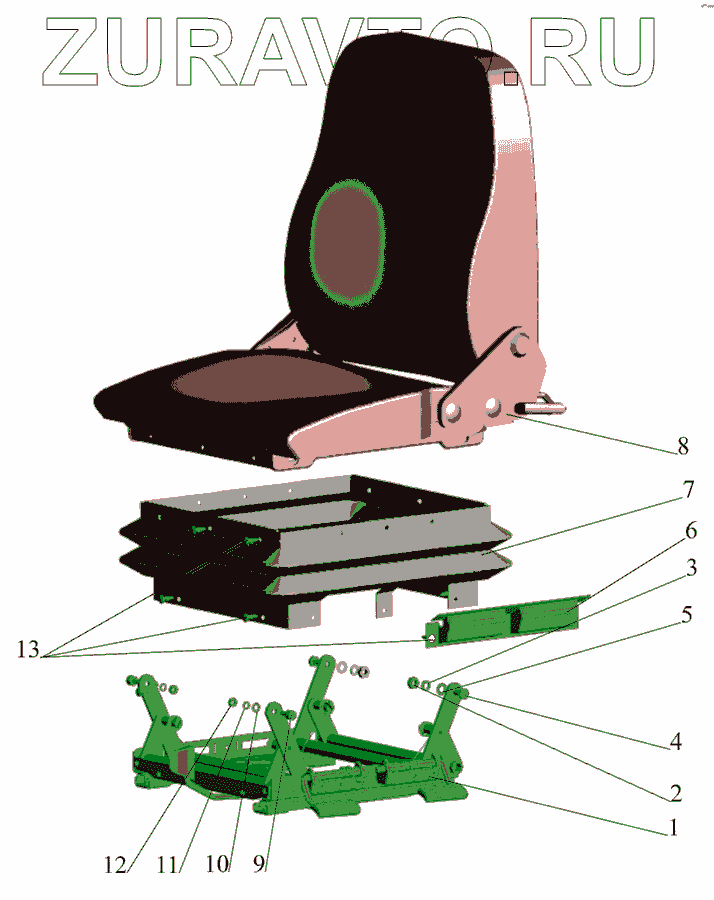 ZURAVTO.RU

8
7
6
3
5
13
4
2
1
12
11
10
9