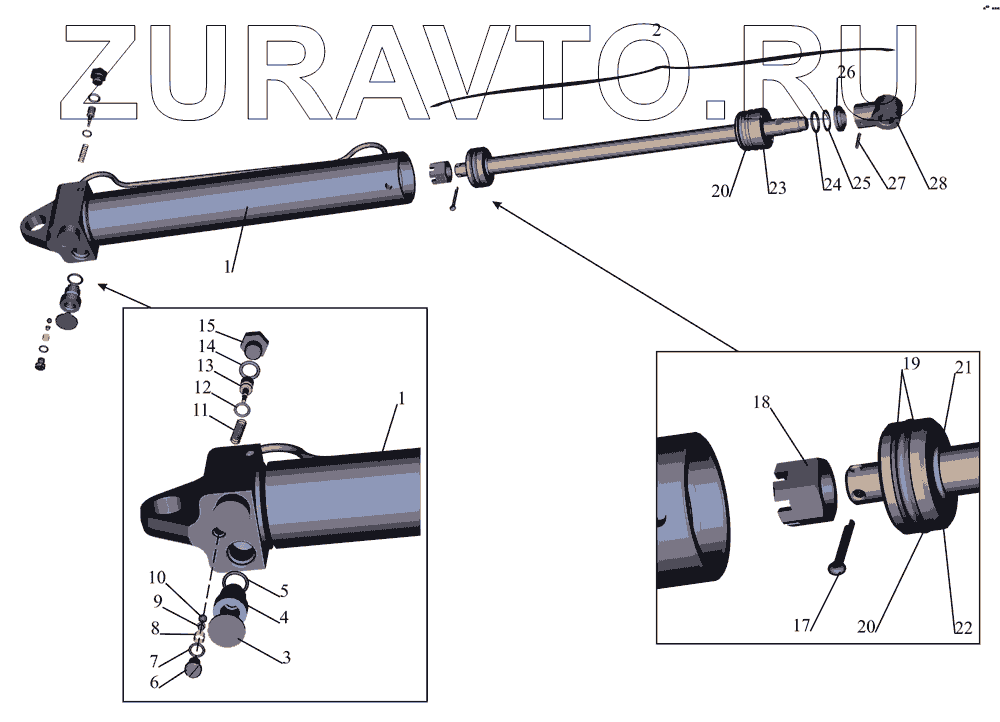 ZURAVTO.RU

2
26
20
23
24
25
27
28
1
15
14
13
12
11
1
10
9
8
7
6
5
4
3
18
19
21
17
20
22