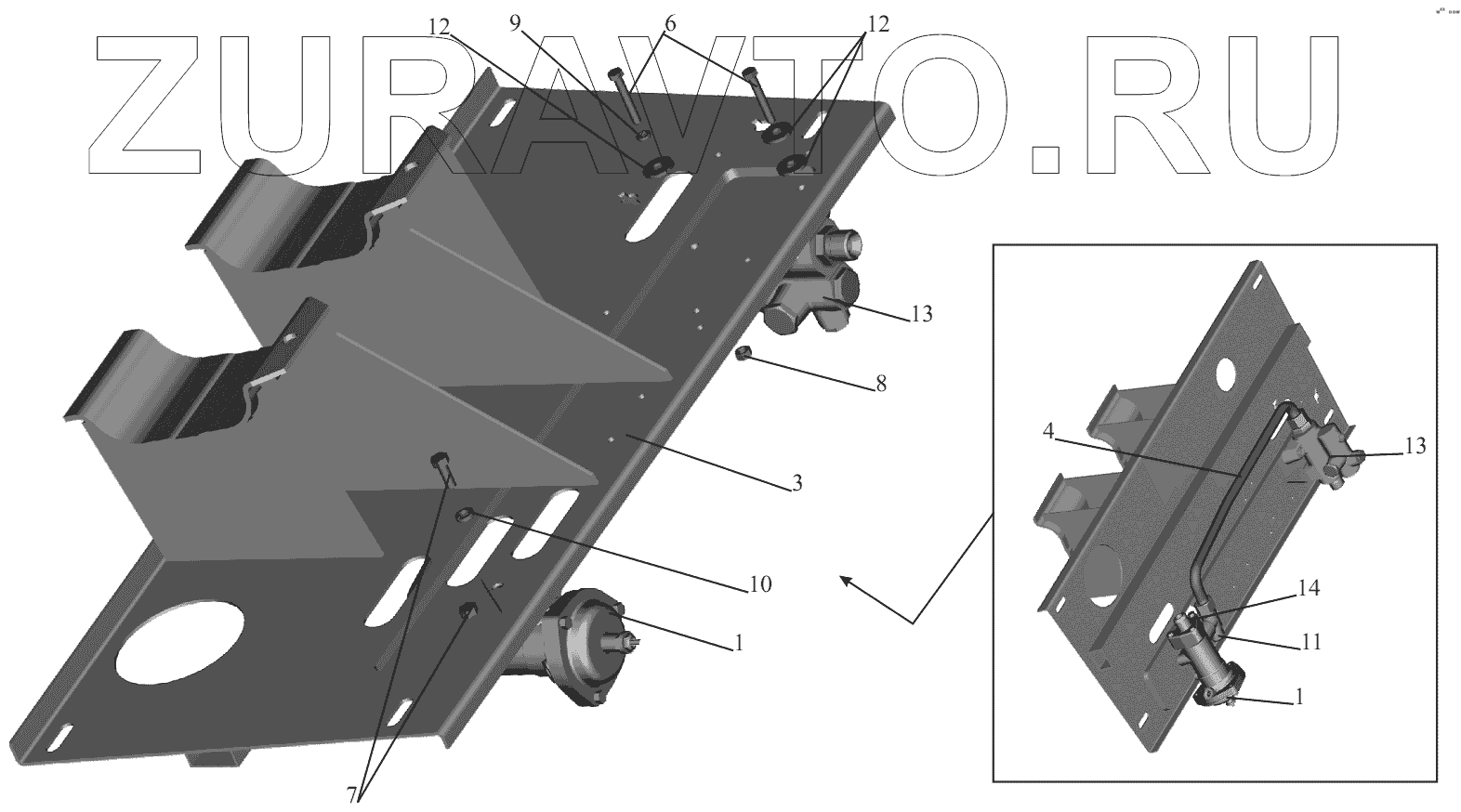 ZURAVTO.RU

12
9
6
12
13
8
3
10
1
7
4
13
14
11
1