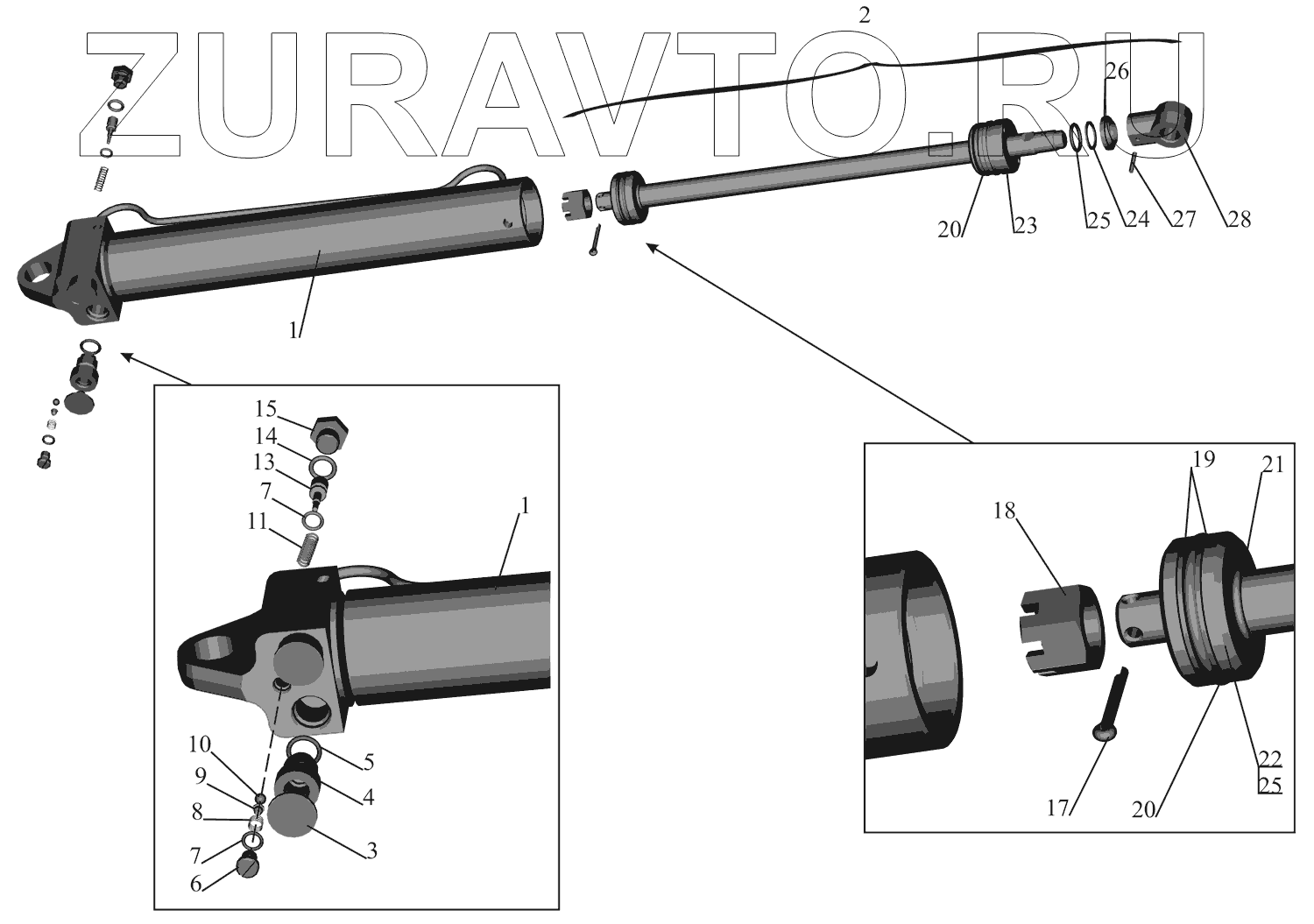 ZURAVTO.RU

2
26
20
23
25
24
27
28
1

15
14
13
7
11
1
10
9
8
7
6
5
4
3

18
19
21
17
20
22
25