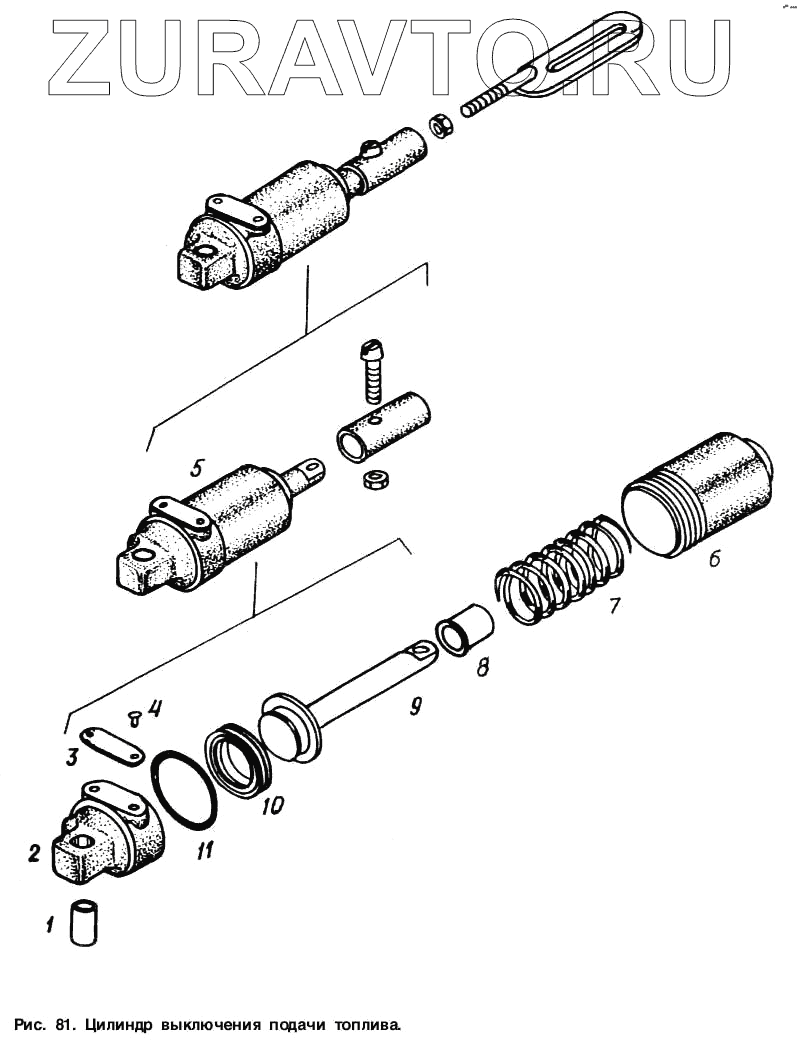 ZURAVTO.RU

5

6

7

8

9

4

3

10

11

2

1

Рис. 81. Цилиндр выключения подачи топлива.