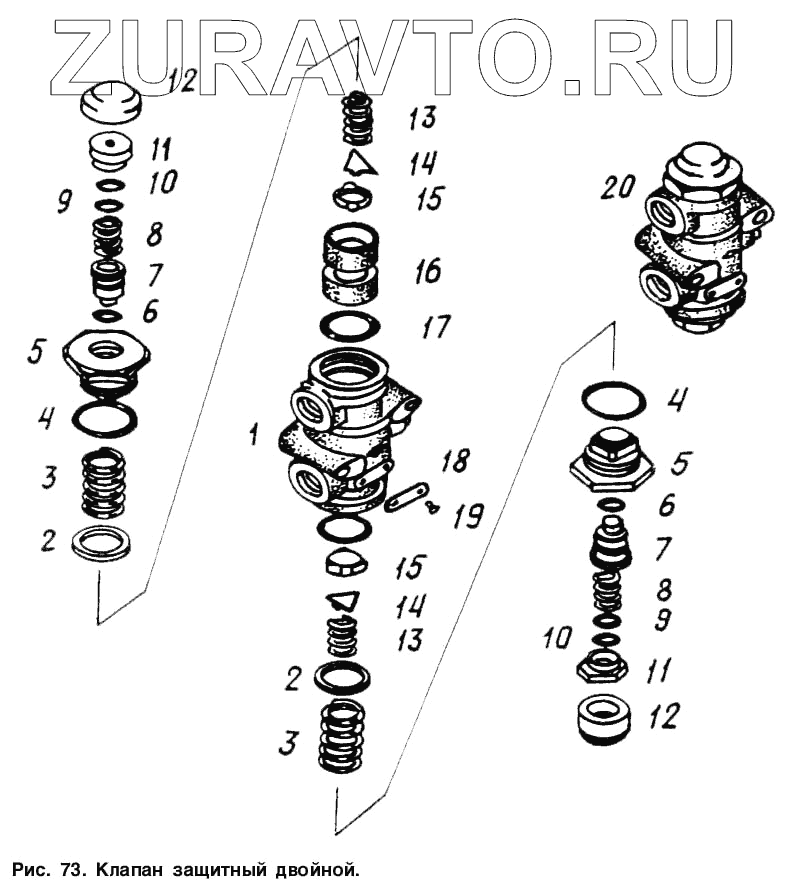 ZURAVTO.RU

12
11
10
9
8
7
6
5
4
3
2

13
14
15
16
17
1
18
19
15
14
13
2
3

20
4
5
6
7
8
9
10
11
12

Рис. 73. Клапан защитный двойной.