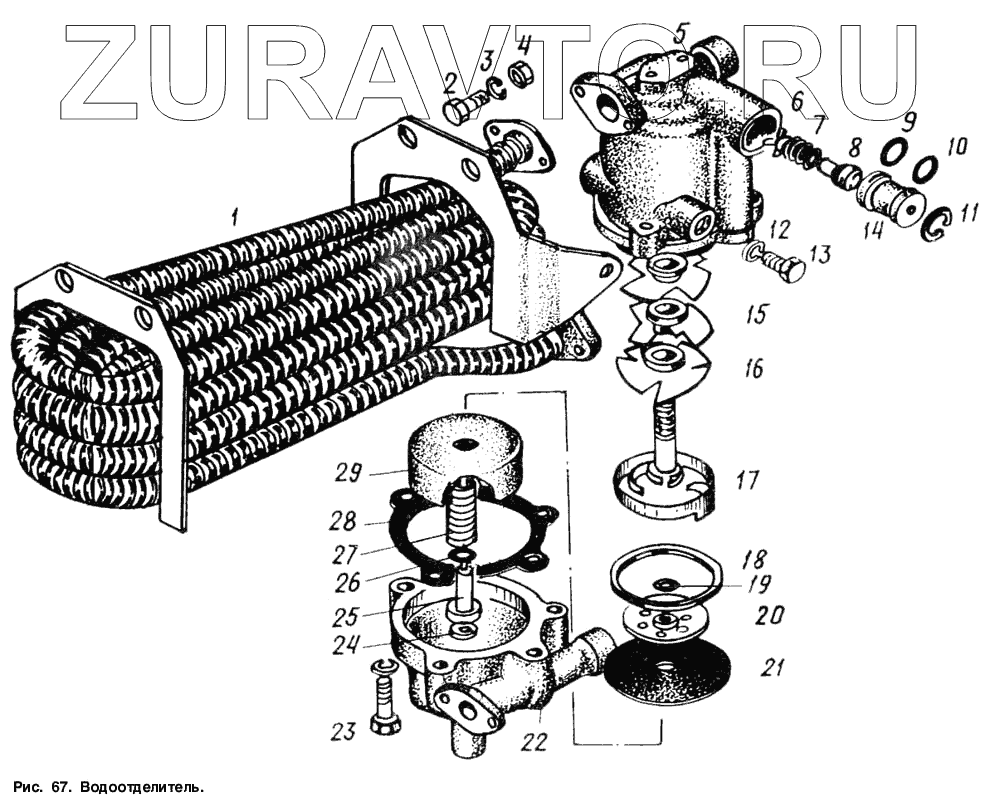 ZURAVTO.RU

1
2
3
4
5
6
7
8
9
10
11
12
13
14
15
16
17
18
19
20
21
22
23
24
25
26
27
28
29

Рис. 67. Водоотделитель.