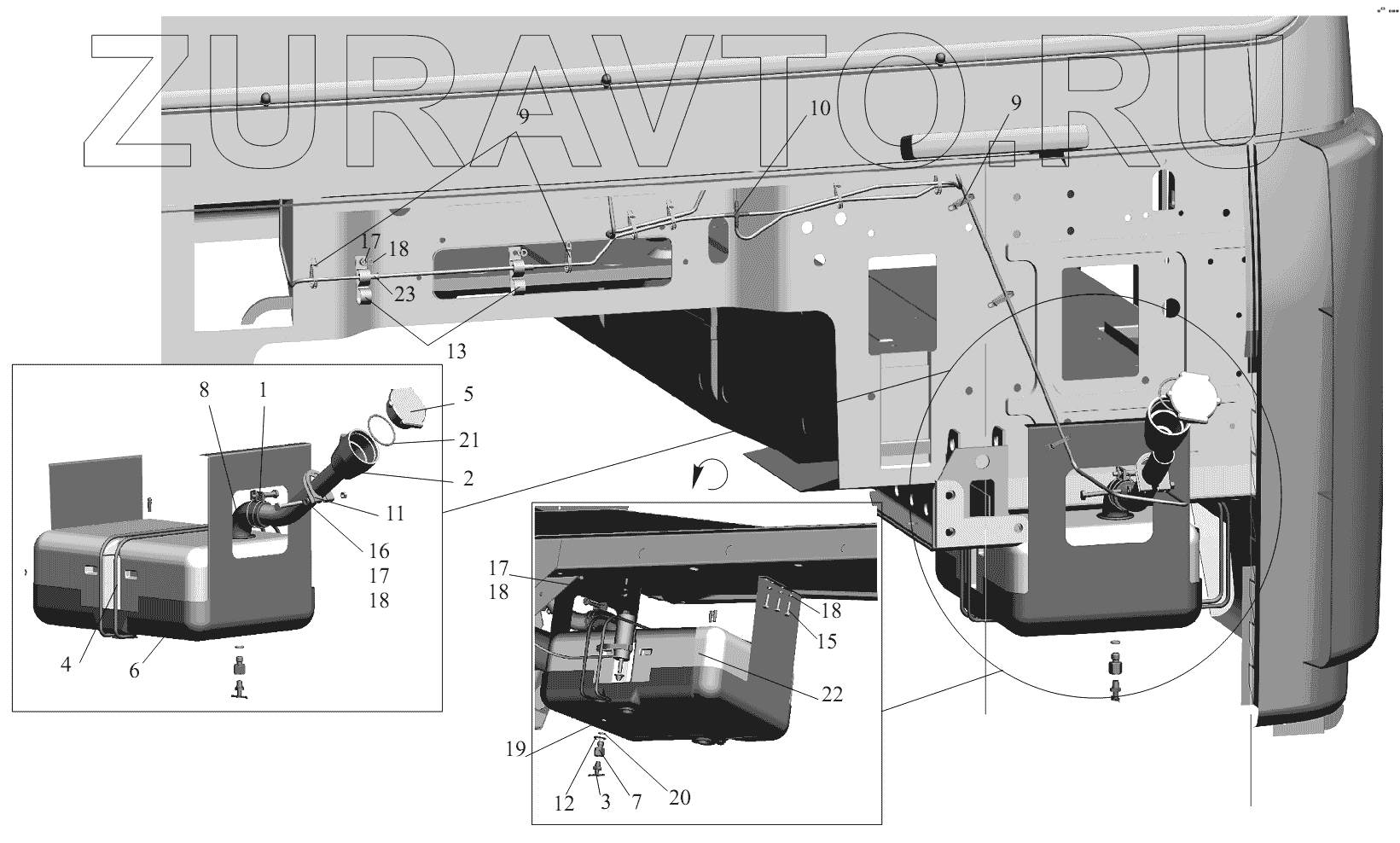 ZURAVTO.RU

9
10
9
17
18
23
13
8
1
5
21
2
11
16
17
18
4
6
17
18
18
15
22
19
12
3
7
20