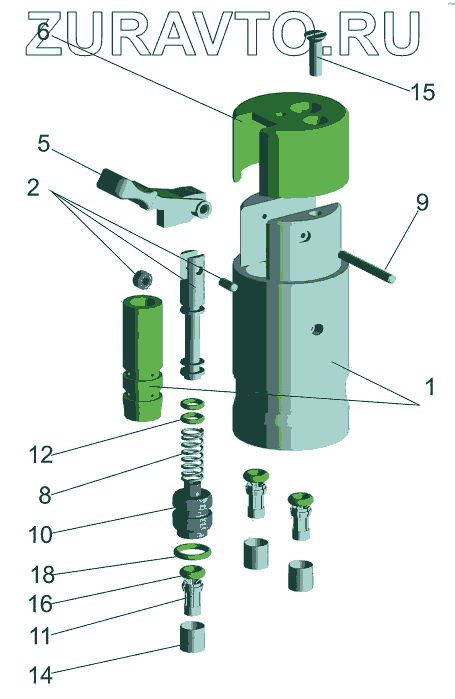 ZURAVTO.RU

6
15
5
2
9
1
12
8
10
18
16
11
14