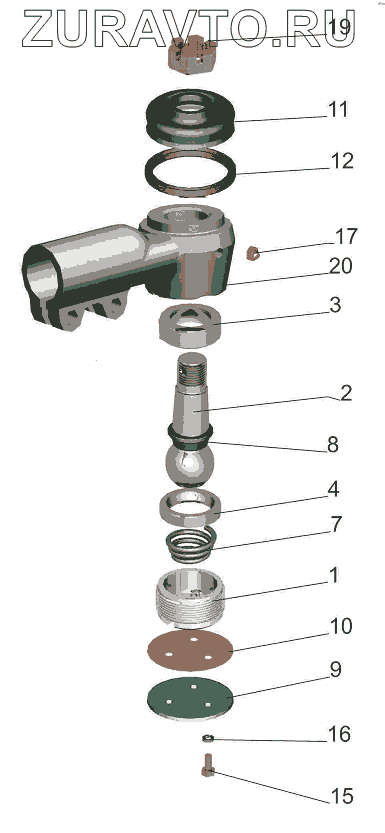 ZURAVTO.RU

19
11
12
17
20
3
2
8
4
7
1
10
9
16
15