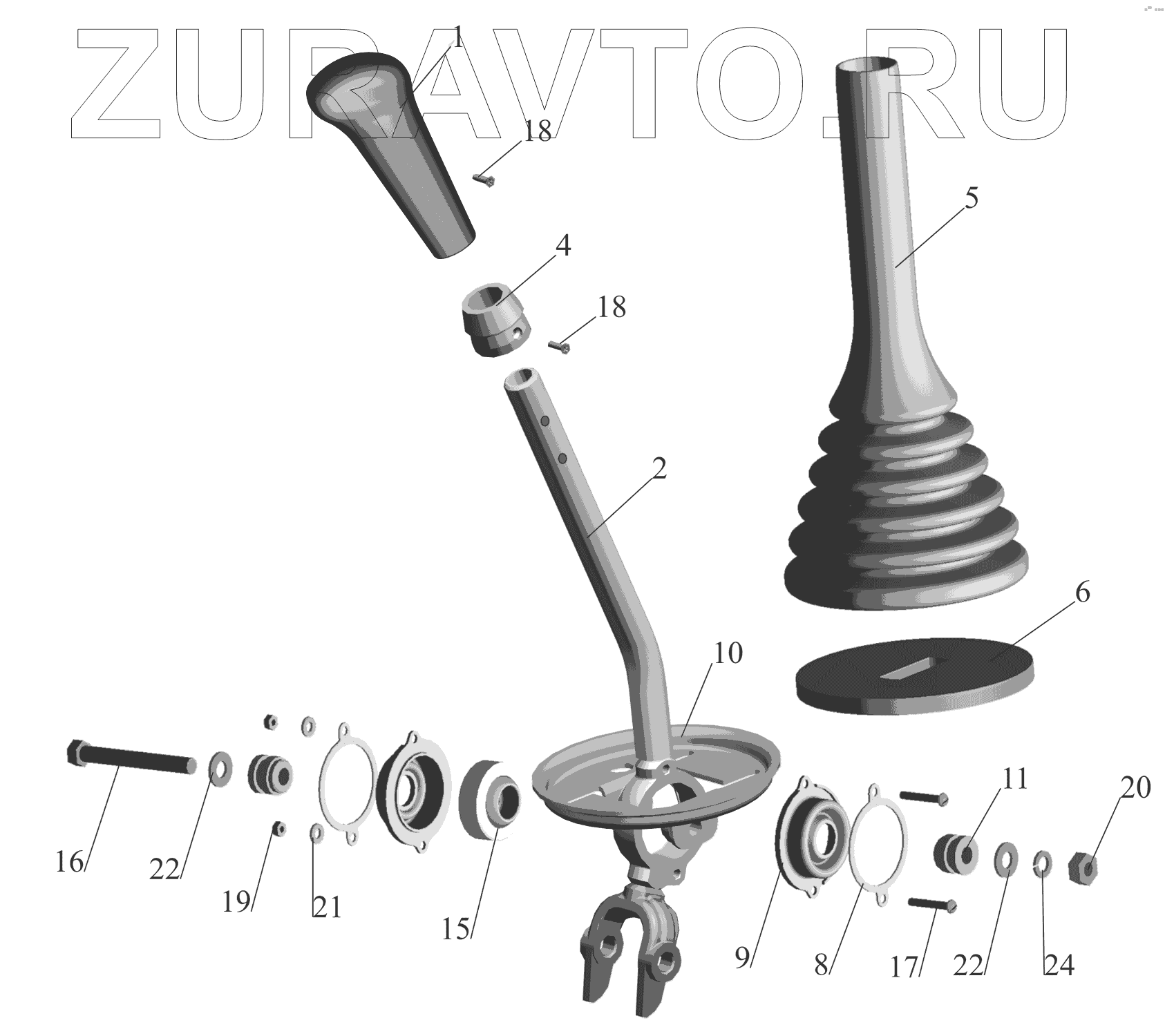 ZURAVTO.RU

1
18
5
4
18
2
6
10
11
20
16
22
19
21
15
9
8
17
22
24