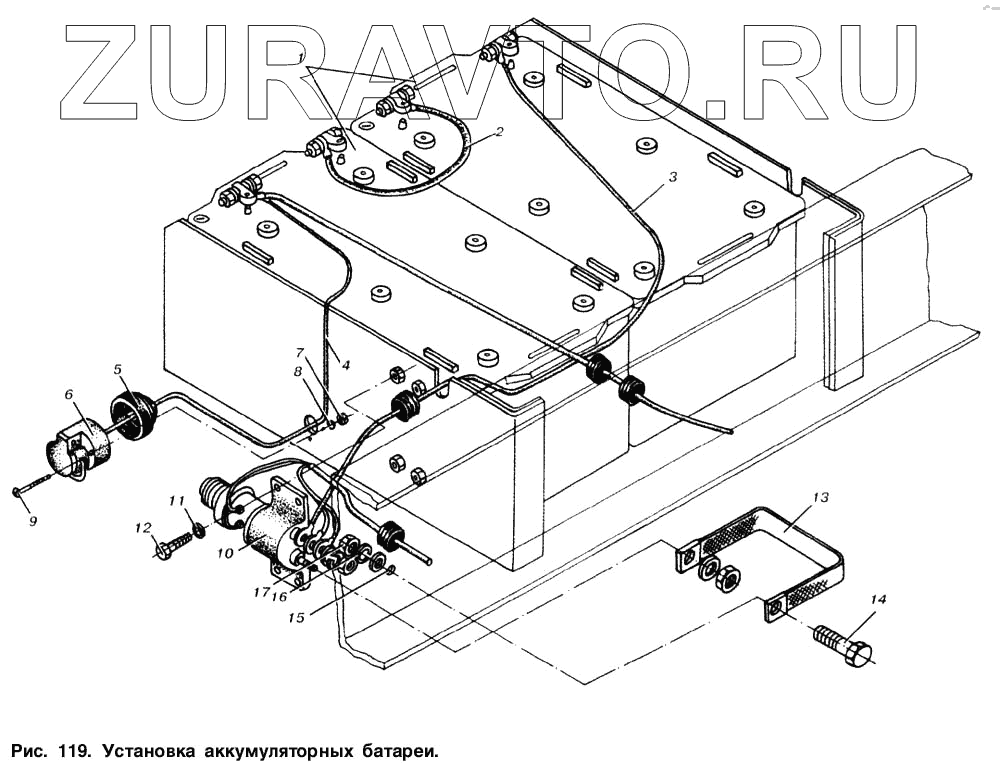 ZURAVTO.RU

1
2
3
4
5
6
7
8
9
10
11
12
13
14
15
16
17

Рис. 119. Установка аккумуляторных батареи.