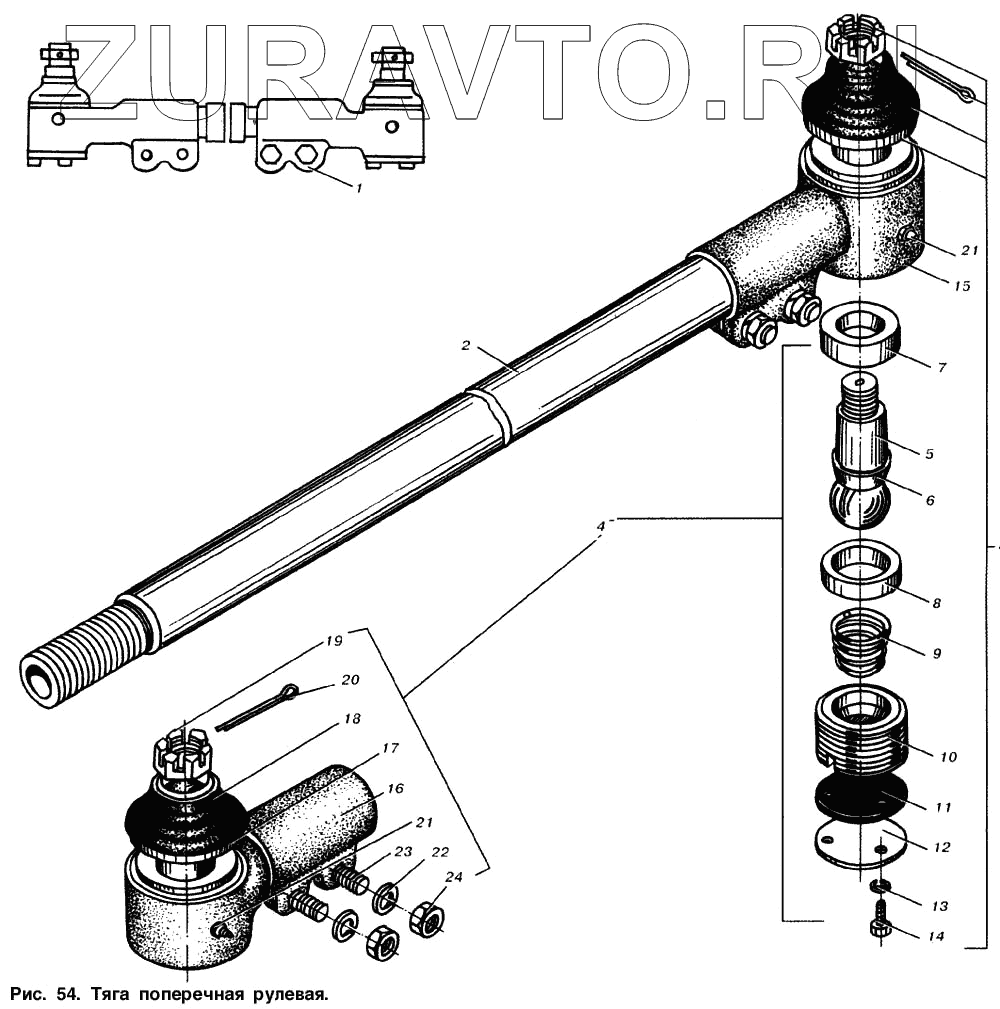 ZURAVTO.RU

1

2

21

15

7

5

6

4

8

9

10

11

12

13

14

19

20

18

17

16

21

23

22

24

Рис. 54. Тяга поперечная рулевая.