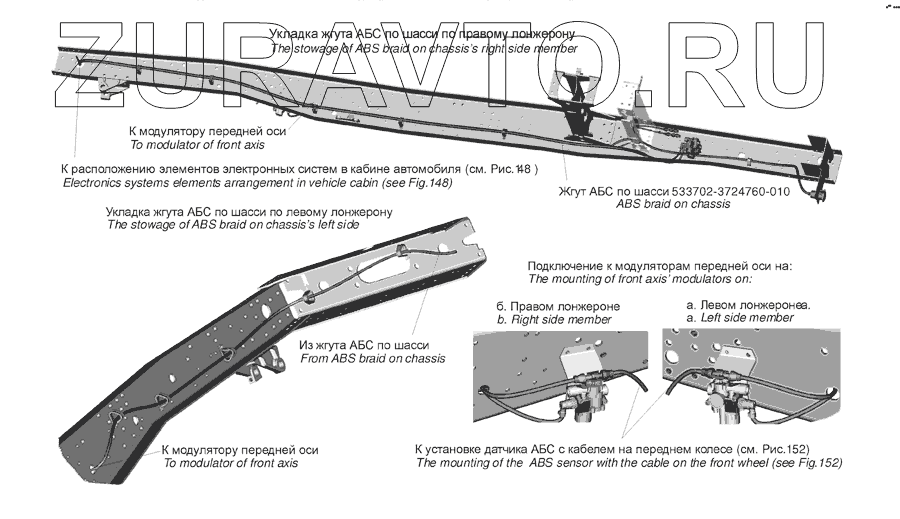 ZURAVTO.RU

Укладка жгута АБС по шасси по правому лонжерону
The stowage of ABS braid on chassis's right side member

К модулятору передней оси
To modulator of front axis

К расположению элементов электронных систем в кабине автомобиля (см. Рис.148 )
Electronics systems elements arrangement in vehicle cabin (see Fig.148)

Жгут АБС по шасси 533702-3724760-010
ABS braid on chassis

Укладка жгута АБС по шасси по левому лонжерону
The stowage of ABS braid on chassis's left side

Подключение к модуляторам передней оси на:
The mounting of front axis' modulators on:

б. Правом лонжероне
b. Right side member

а. Левом лонжеронеа.
a. Left side member

Из жгута АБС по шасси
From ABS braid on chassis

К модулятору передней оси
To modulator of front axis

К установке датчика АБС с кабелем на переднем колесе (см. Рис.152)
The mounting of the ABS sensor with the cable on the front wheel (see Fig.152)