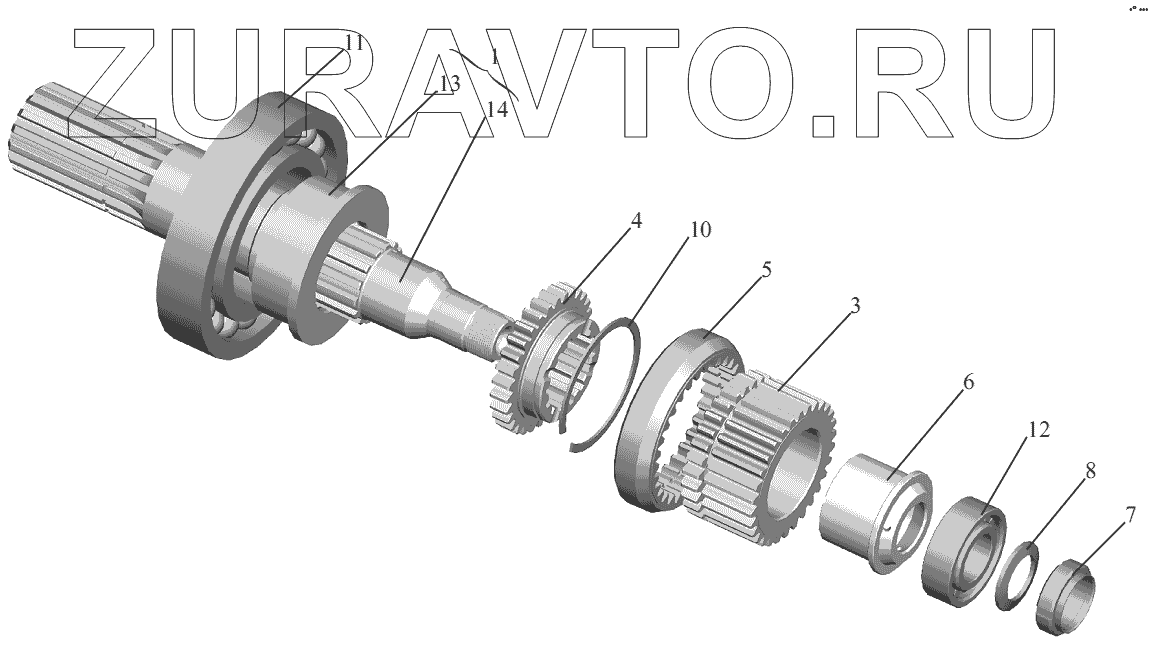 ZURAVTO.RU

11
1
13
14
4
10
5
3
6
12
8
7