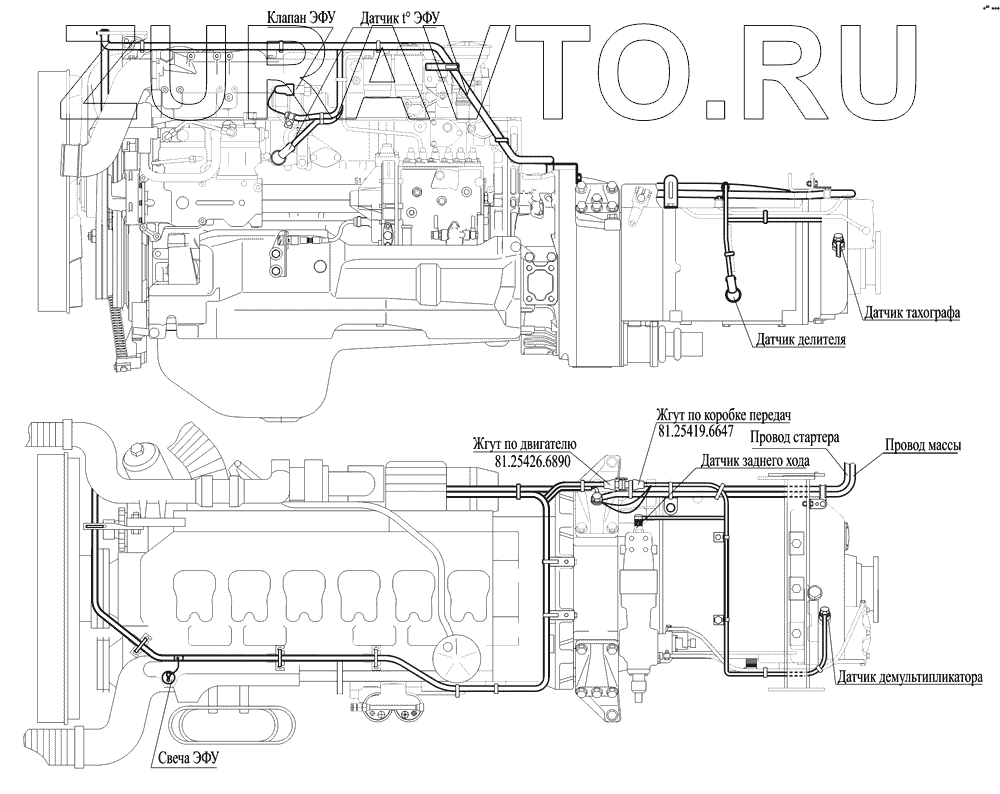 ZURAVTO.RU

Клапан ЭФУ
Датчик t° ЭФУ

Датчик тахографа
Датчик делителя

Жгут по коробке передач
81.25419.6647
Жгут по двигателю
81.25426.6890
Провод стартера
Провод массы
Датчик заднего хода

Датчик демультипликатора
Свеча ЭФУ