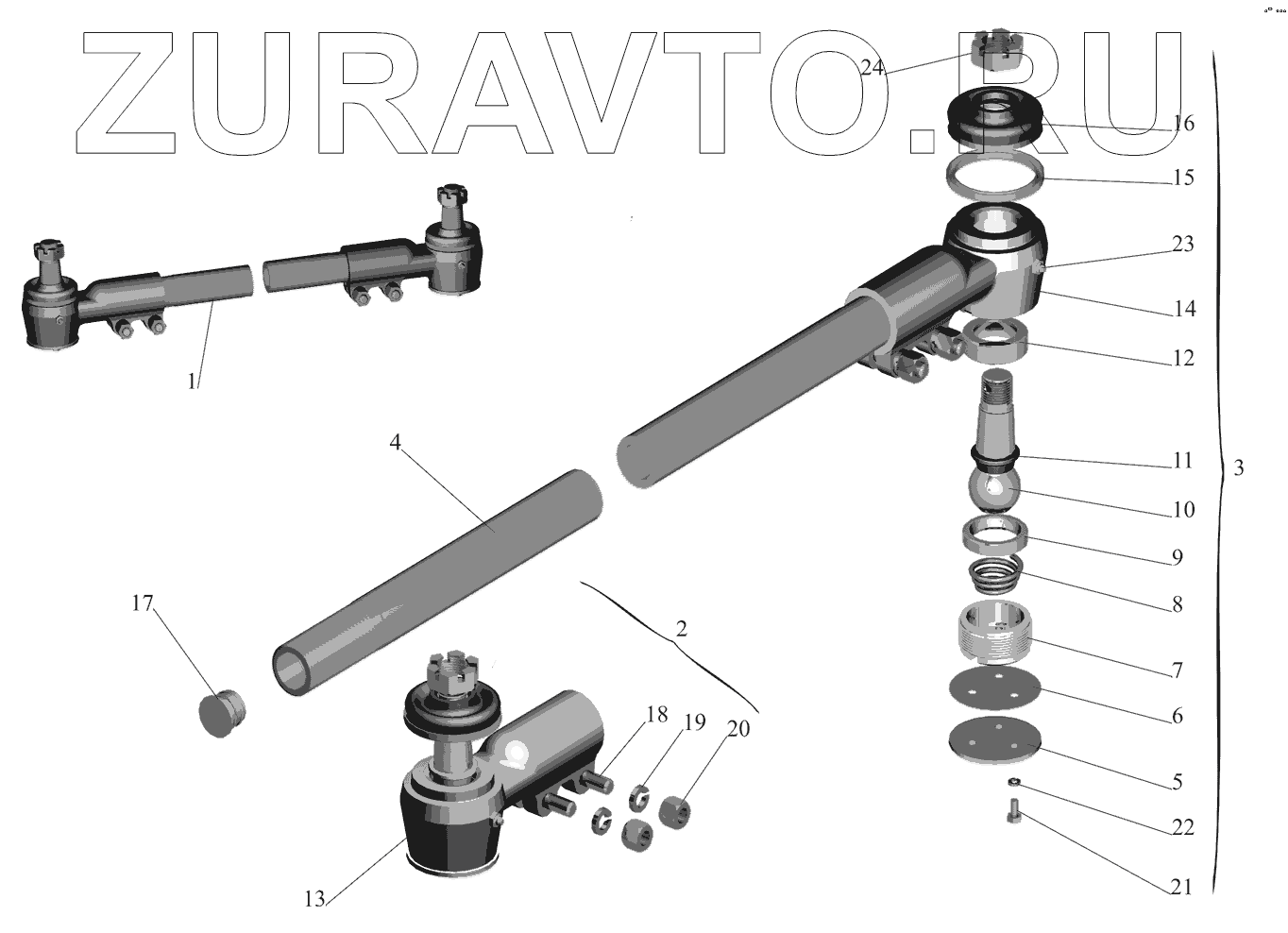 ZURAVTO.RU

24
16
15
23
14
12
11
10
9
8
7
6
5
22
21
3
1
4
2
17
18
19
20
13