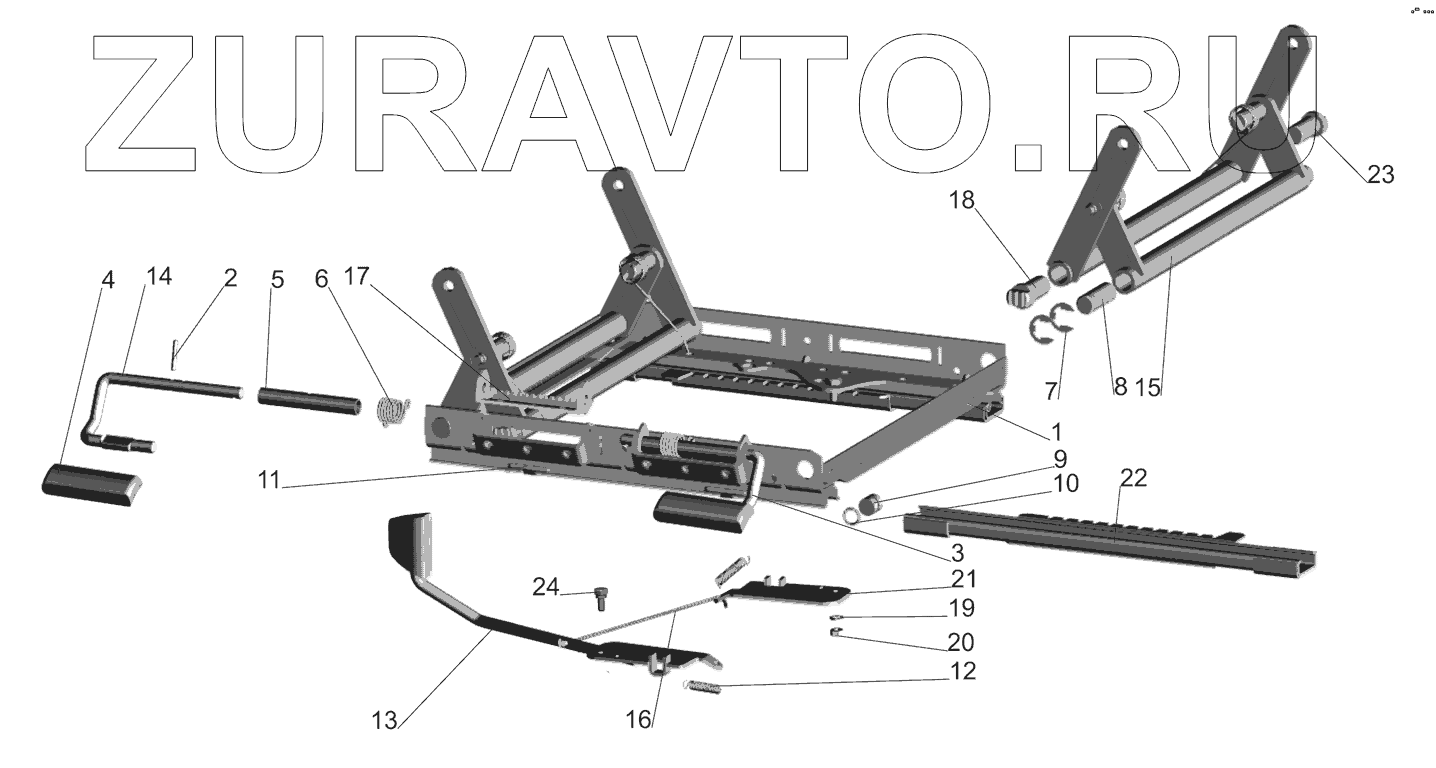 ZURAVTO.RU

23
18
4
14
2
5
6
17
7
8
15
1
9
10
22
11
3
24
21
19
20
12
13
16