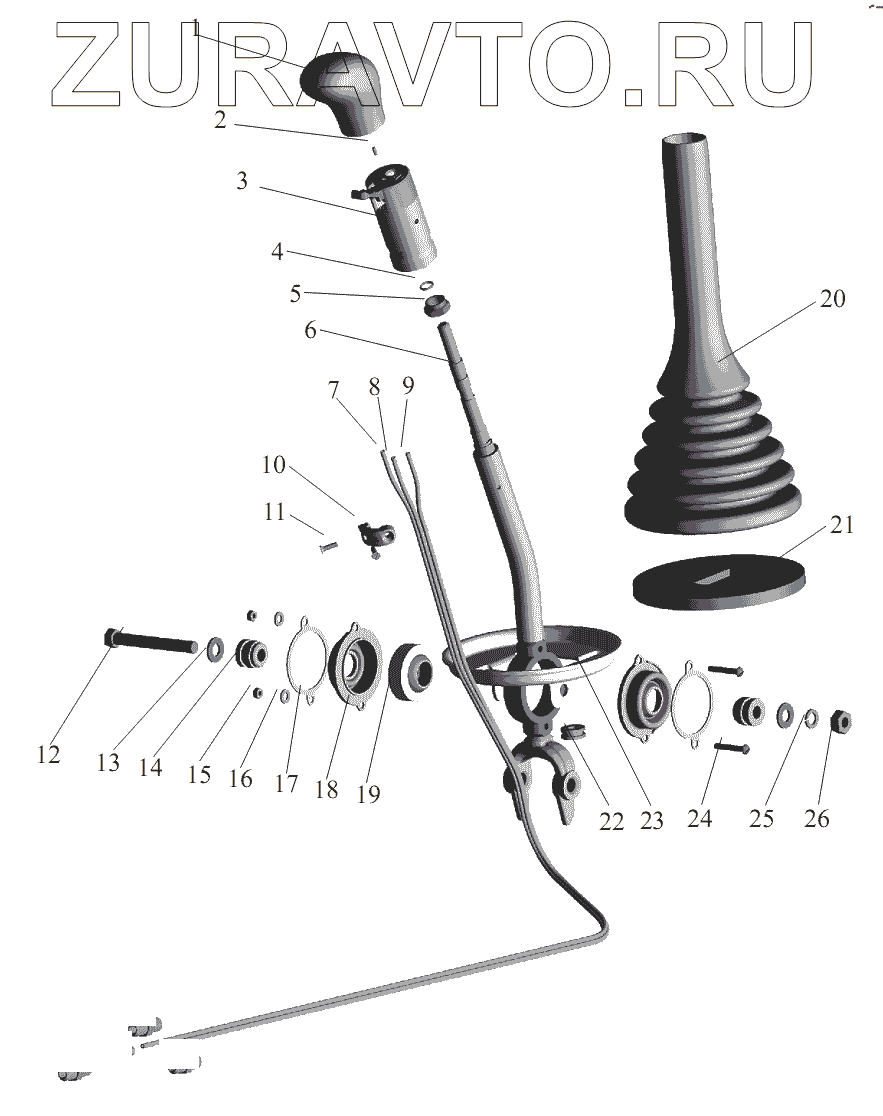 ZURAVTO.RU

1
2
3
4
5
6
7 8 9
10
11
20
21
12 13 14 15 16 17 18 19
22 23 24 25 26