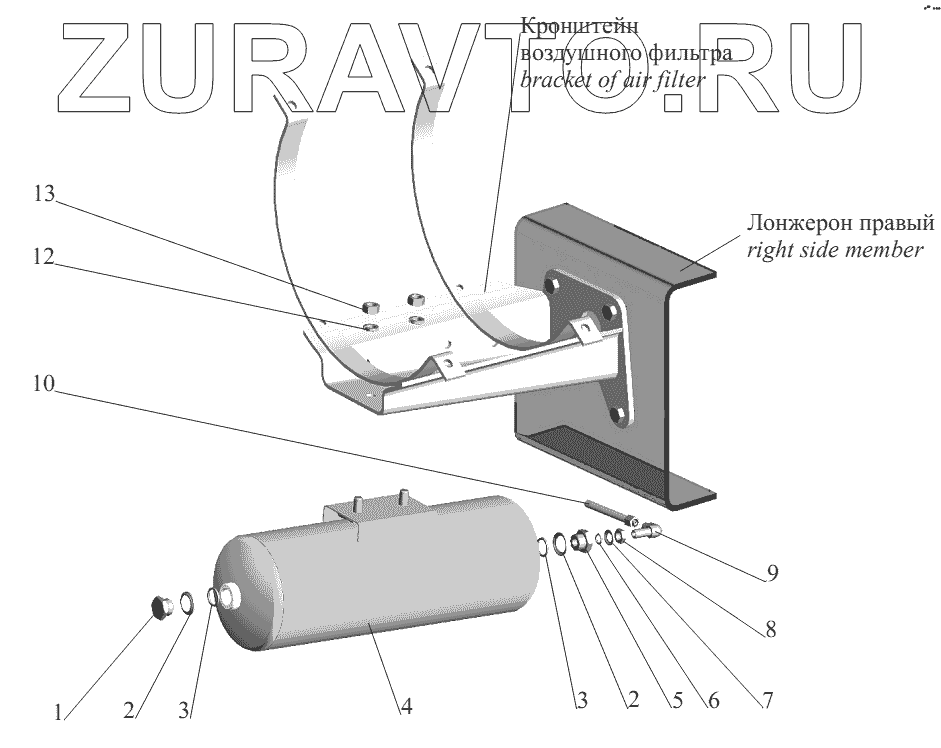 ZURAVTO.RU

Кронштейн воздушного фильтра
bracket of air filter

Лонжерон правый
right side member

13
12
10
9
8
1
2
3
4
3
2
5
6
7