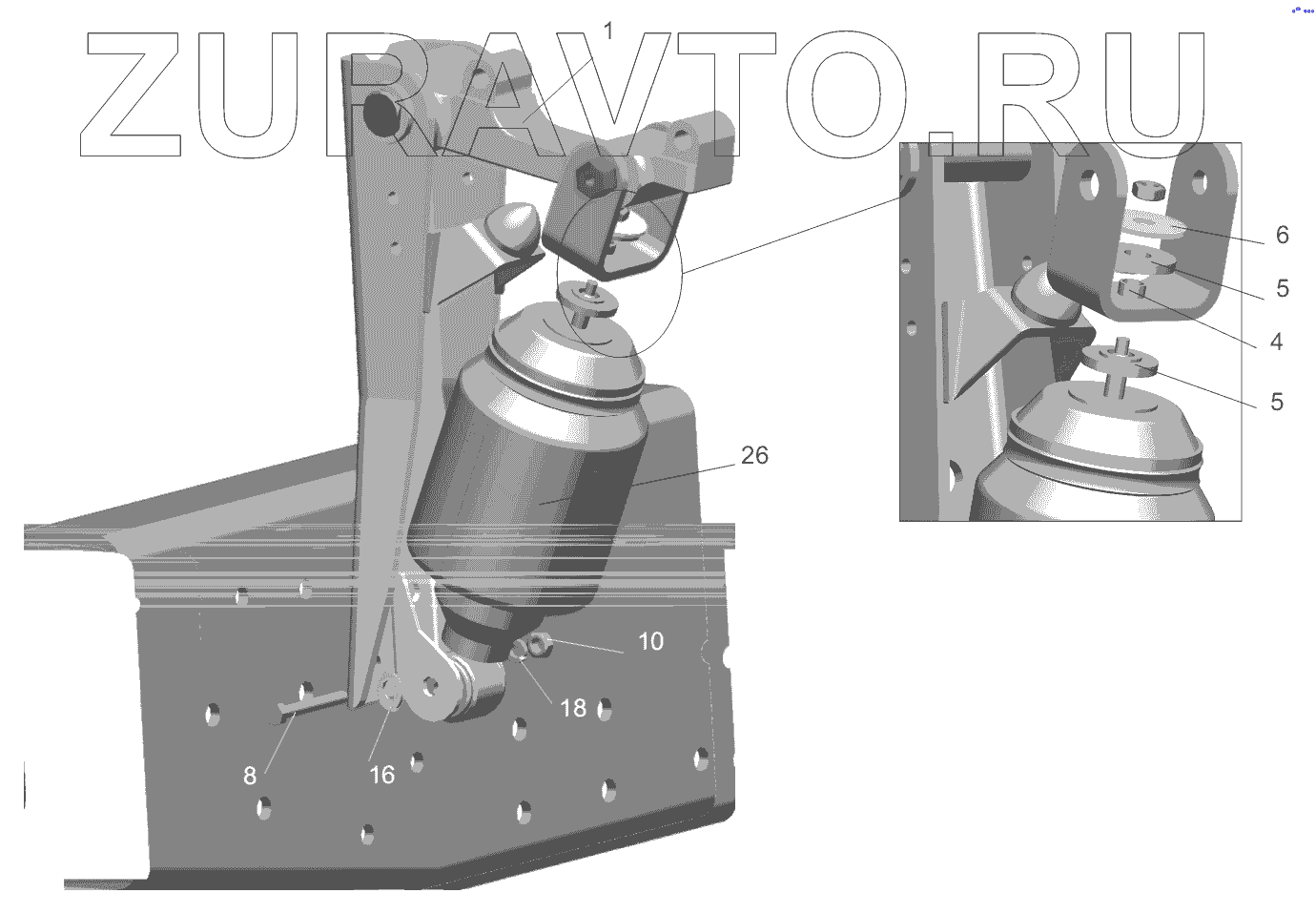 ZURAVTO.RU

1

6

5

4

5

26

10

18

8

16