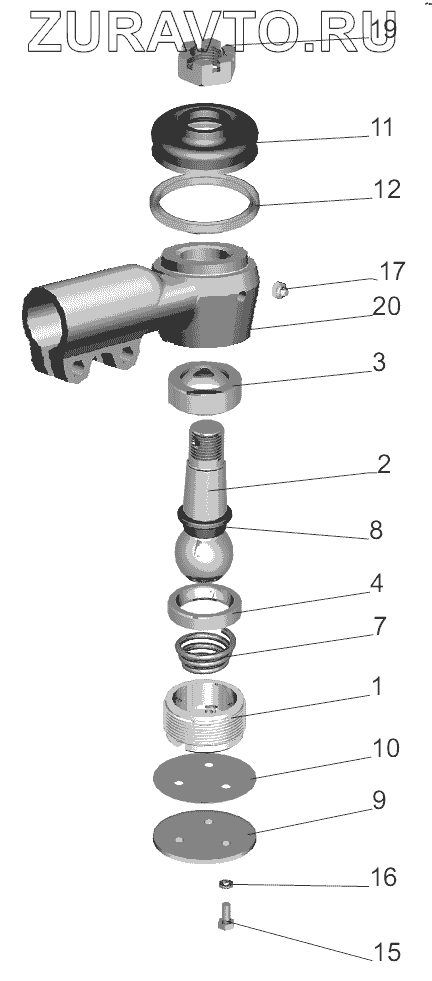 ZURAVTO.RU

19
11
12
17
20
3
2
8
4
7
1
10
9
16
15