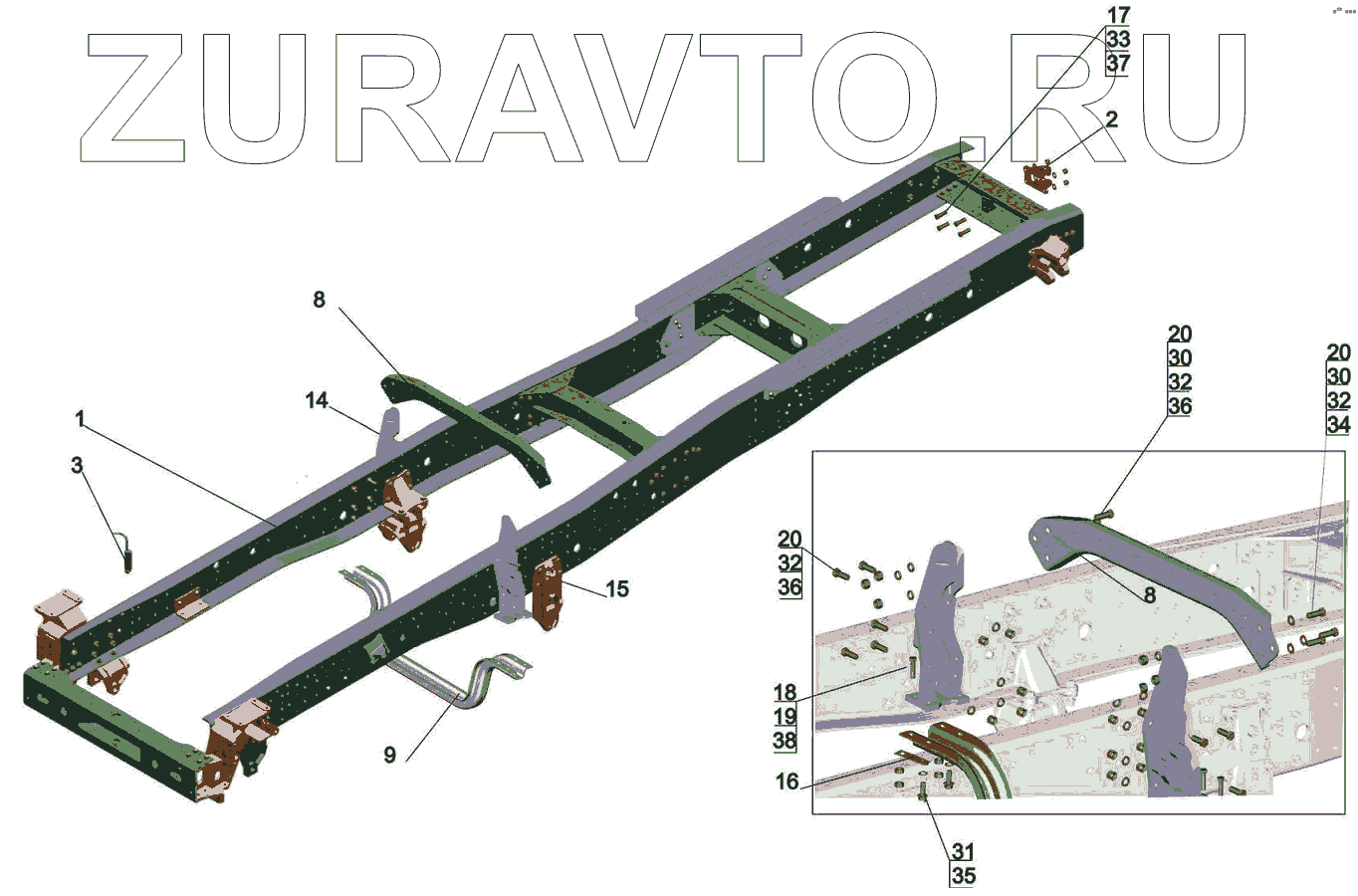 ZURAVTO.RU

17
33
37

2

8

14

1

3

15

9

20
30
32
36

20
30
32
34

20
32
36

8

18
19
38

16

31
35