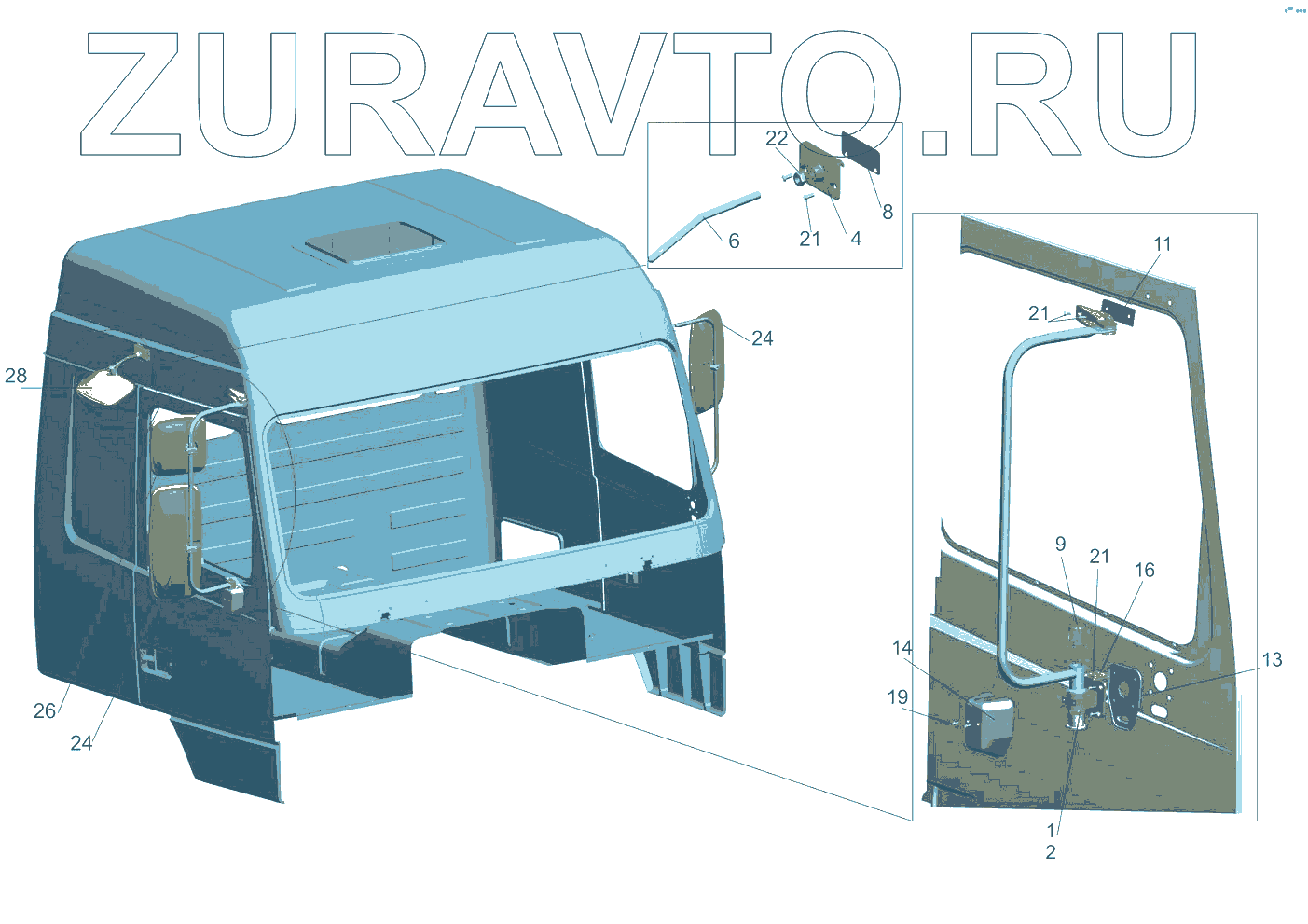 ZURAVTO.RU

22
8
6
21
4
11
21
24
28
9
21
16
14
13
19
26
24
1
2