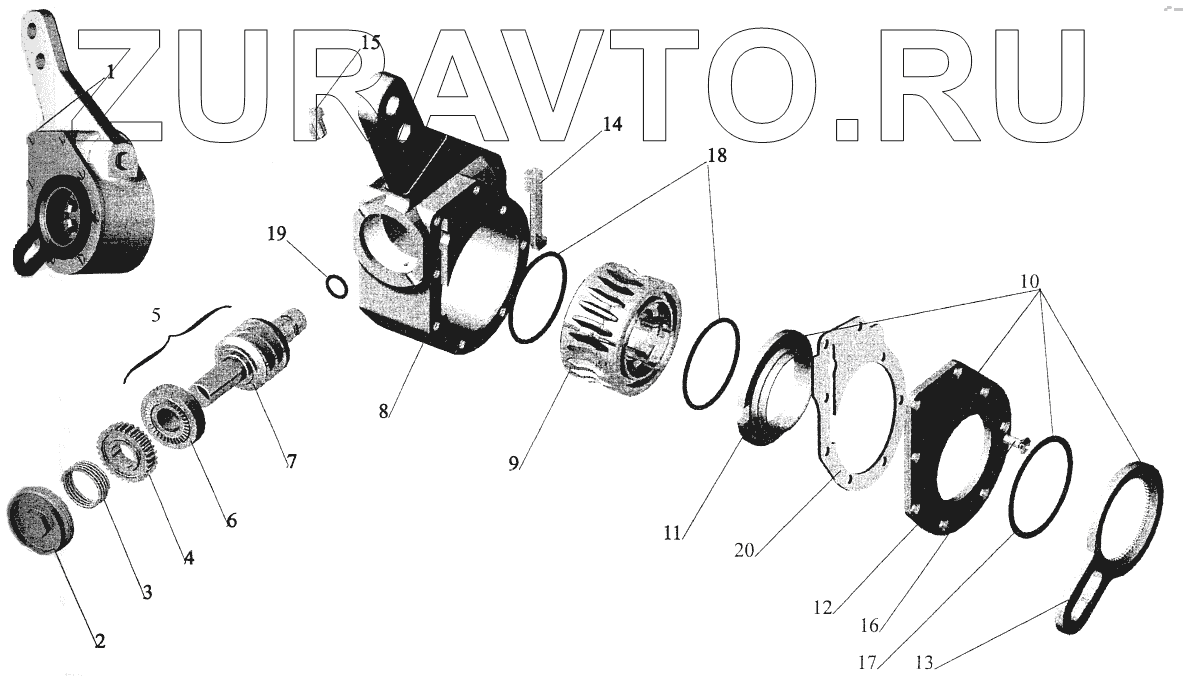 ZURAVTO.RU

1
15
14
18
19
5
8
9
10
7
6
4
3
2
11
20
12
16
17
13