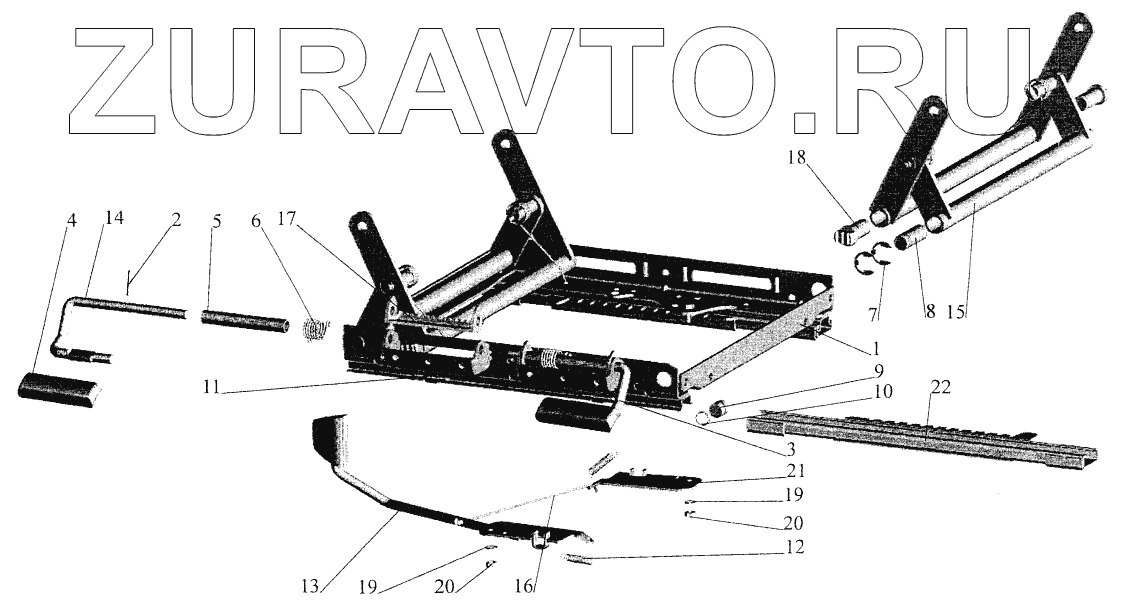 ZURAVTO.RU

18
4 14 2 5 6 17
7 8 15
1
11
9
10
22
3
21
19
20
12
13 19 20 16