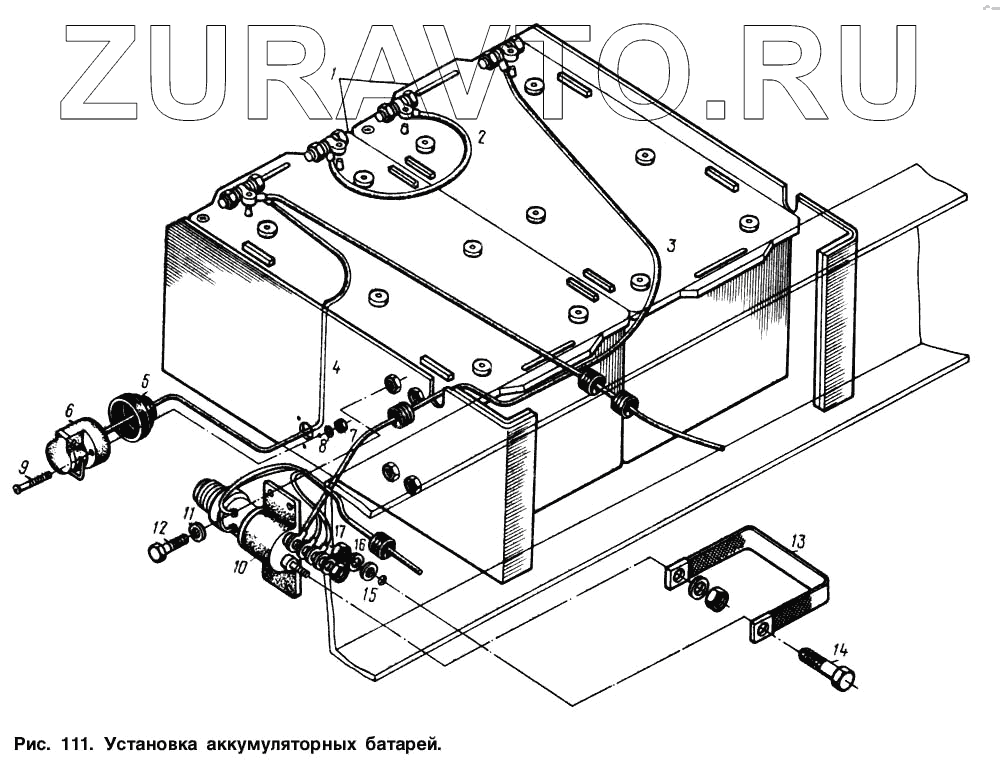 ZURAVTO.RU

1
2
3
4
5
6
7
8
9
10
11
12
13
14
15
16
17

Рис. 111. Установка аккумуляторных батарей.