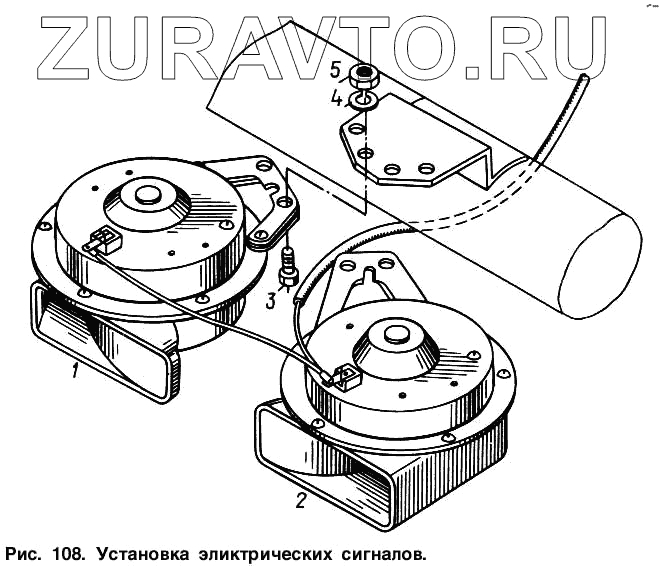 ZURAVTO.RU

5
4
3
1
2

Рис. 108. Установка эликтрических сигналов.