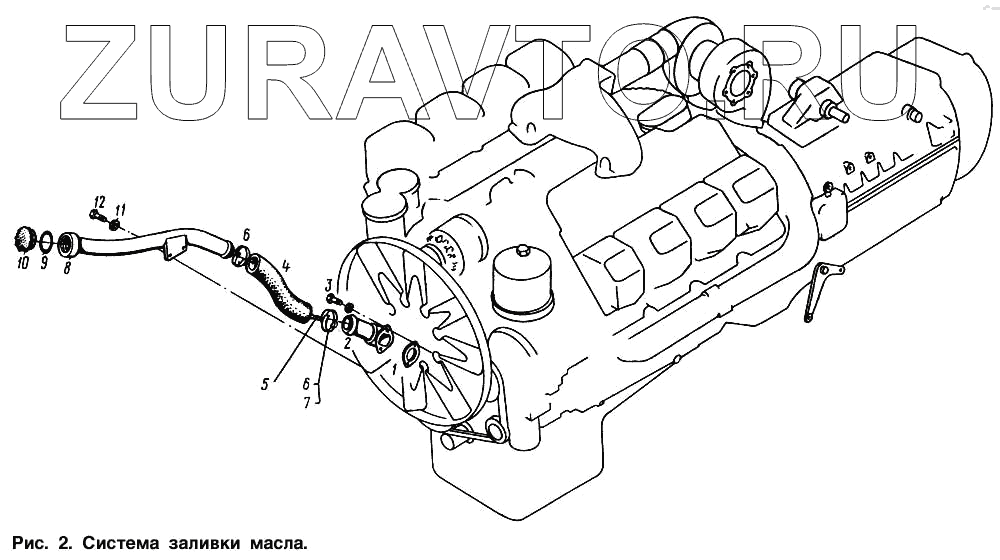 ZURAVTO.RU

12
11
10
9
8
6
4
3
2
1
5
6
7

Рис. 2. Система заливки масла.