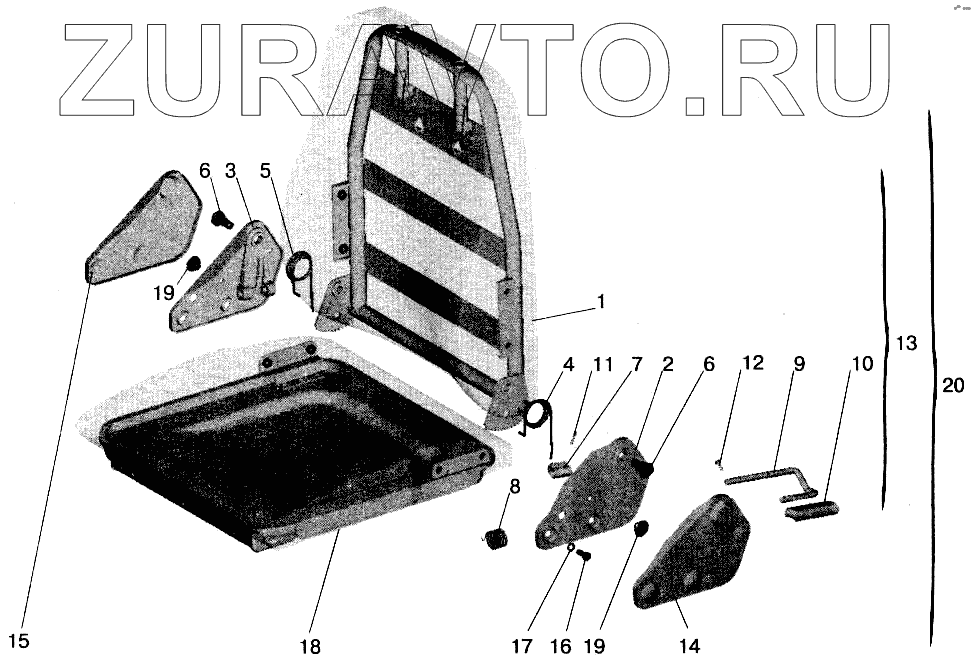 ZURAVTO.RU

6 3 5
19
1
4 11 7 2 6 12 9 10
13
20
8
15 18 17 16 19 14