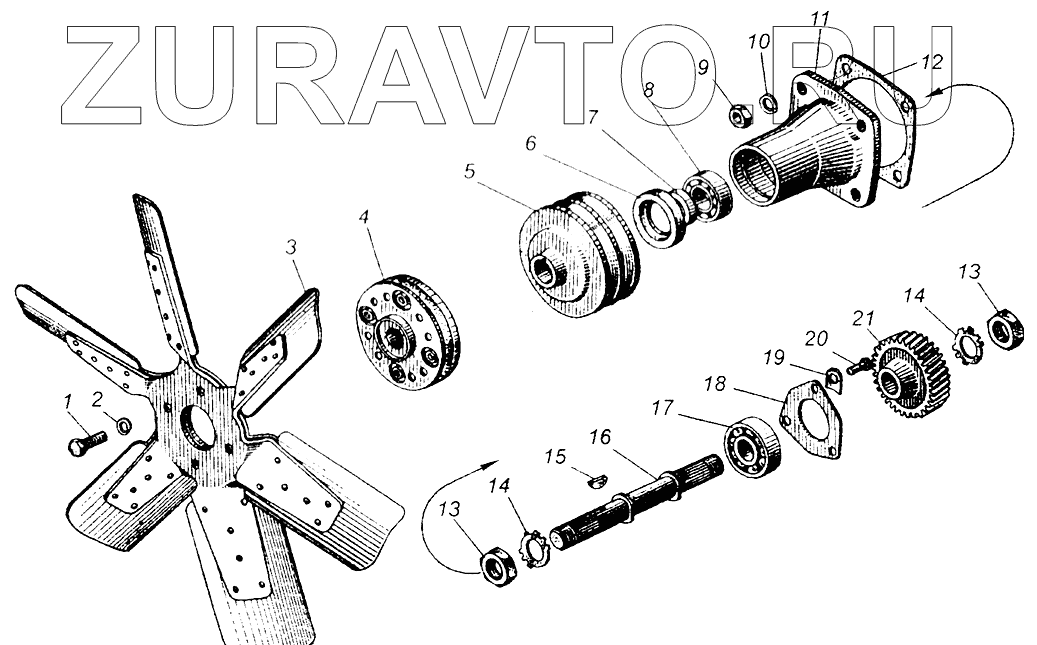 ZURAVTO.RU

11
10
12
9
8
7
6
5
4
3
13
14
21
20
19
18
17
16
15
1
2
14
13