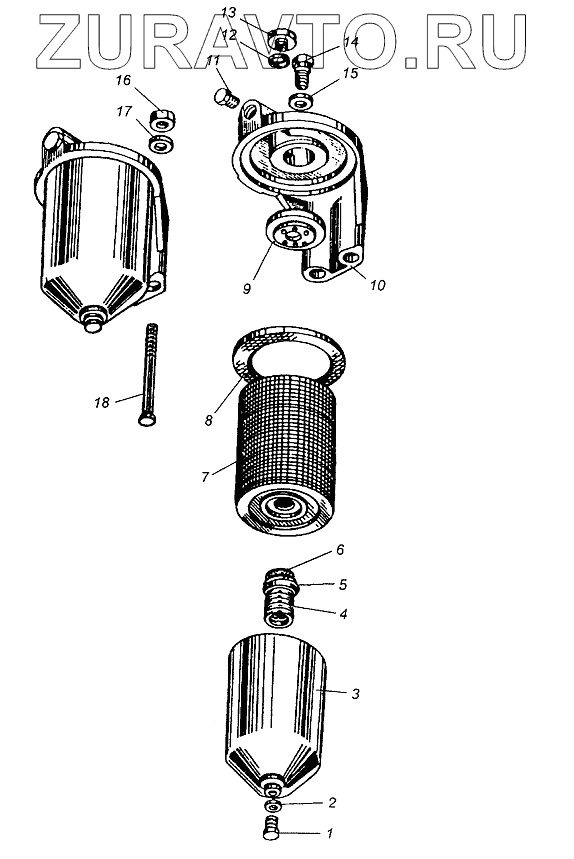 ZURAVTO.RU

13
12
14
11
15
16
17
9
10
18
8
7
6
5
4
3
2
1