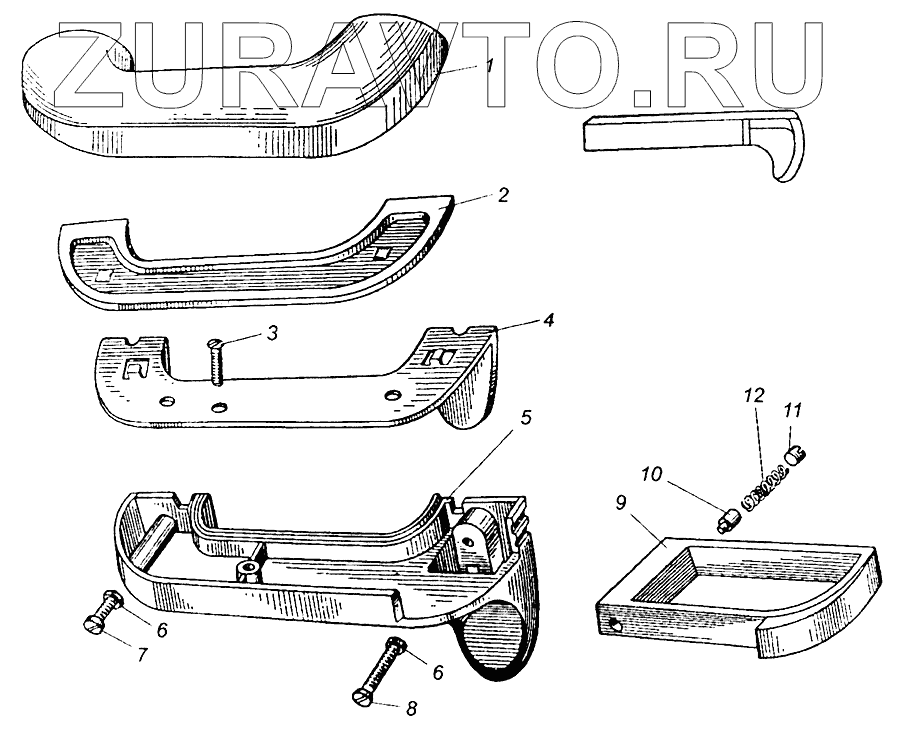 ZURAVTO.RU

1

2

3

4

5

12

11

10

9

6

7

6

8