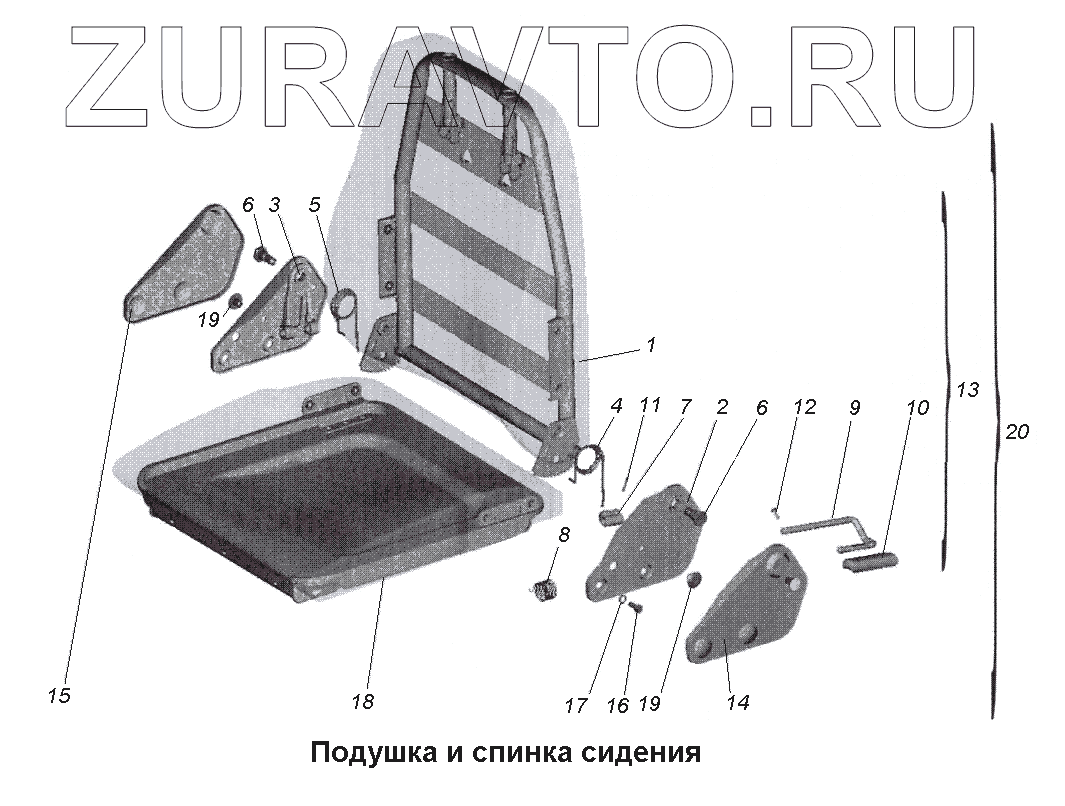 ZURAVTO.RU

6 3 5

19

1

4 11 7 2 6 12 9 10

13 20

8

15 18 17 16 19 14

Подушка и спинка сидения