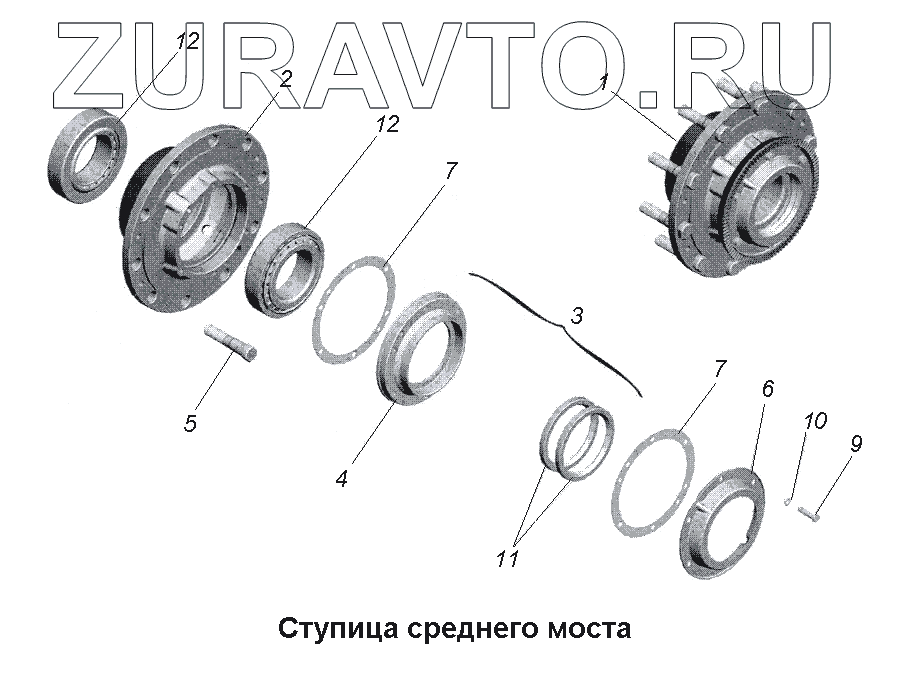 ZURAVTO.RU

12
2
1
12
7
3
5
4
7
6
10
9
11

Ступица среднего моста