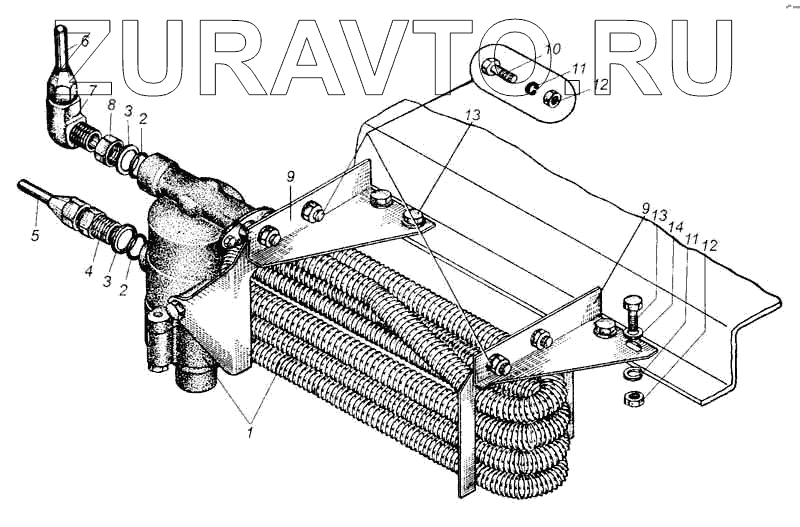 ZURAVTO.RU

6
7
8
3
2
10
11
12
13
9
5
4
3
2
9
13
14
11
12
1