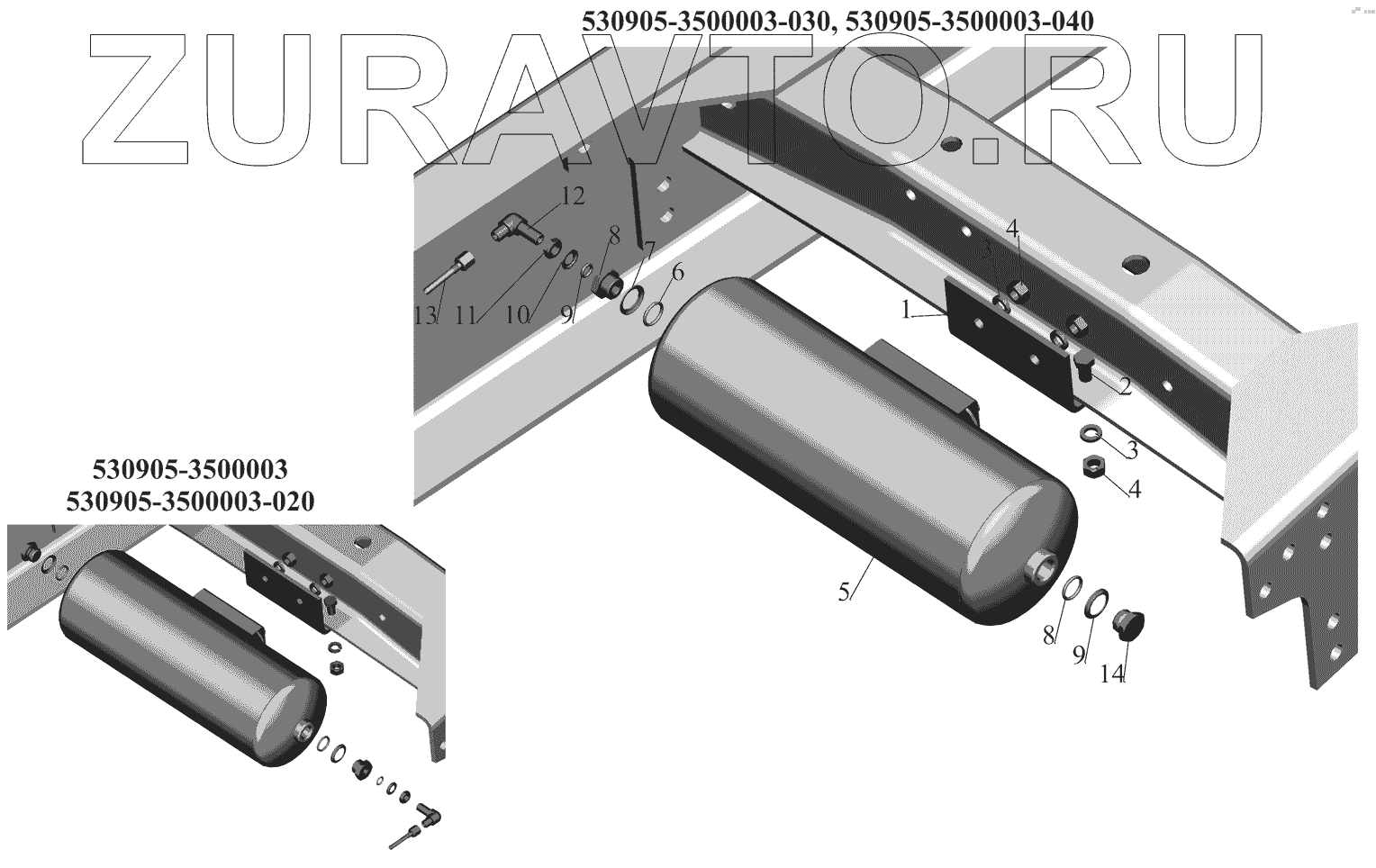 530905-3500003-030, 530905-3500003-040

ZURAVTO.RU

12
8
7
6
13
11
10
9
4
3
1
2
3
4
5
8
9
14

530905-3500003
530905-3500003-020